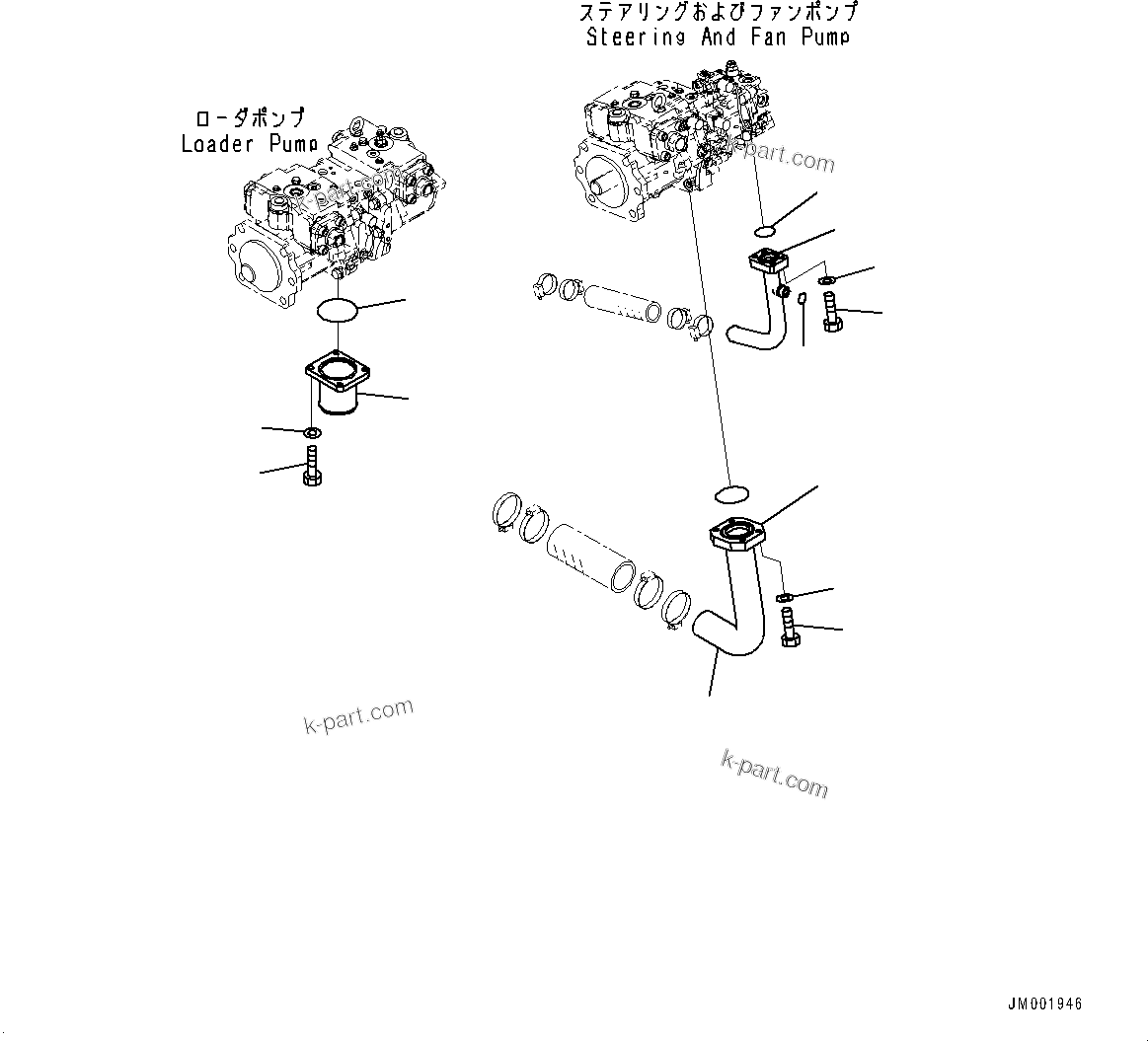 ステアリングおよびファンポンプ
Steering And Fan Pump

ローダポンプ
Loader Pump

k-part.com

k-part.com

k-part.com

k-part.com

JM001946