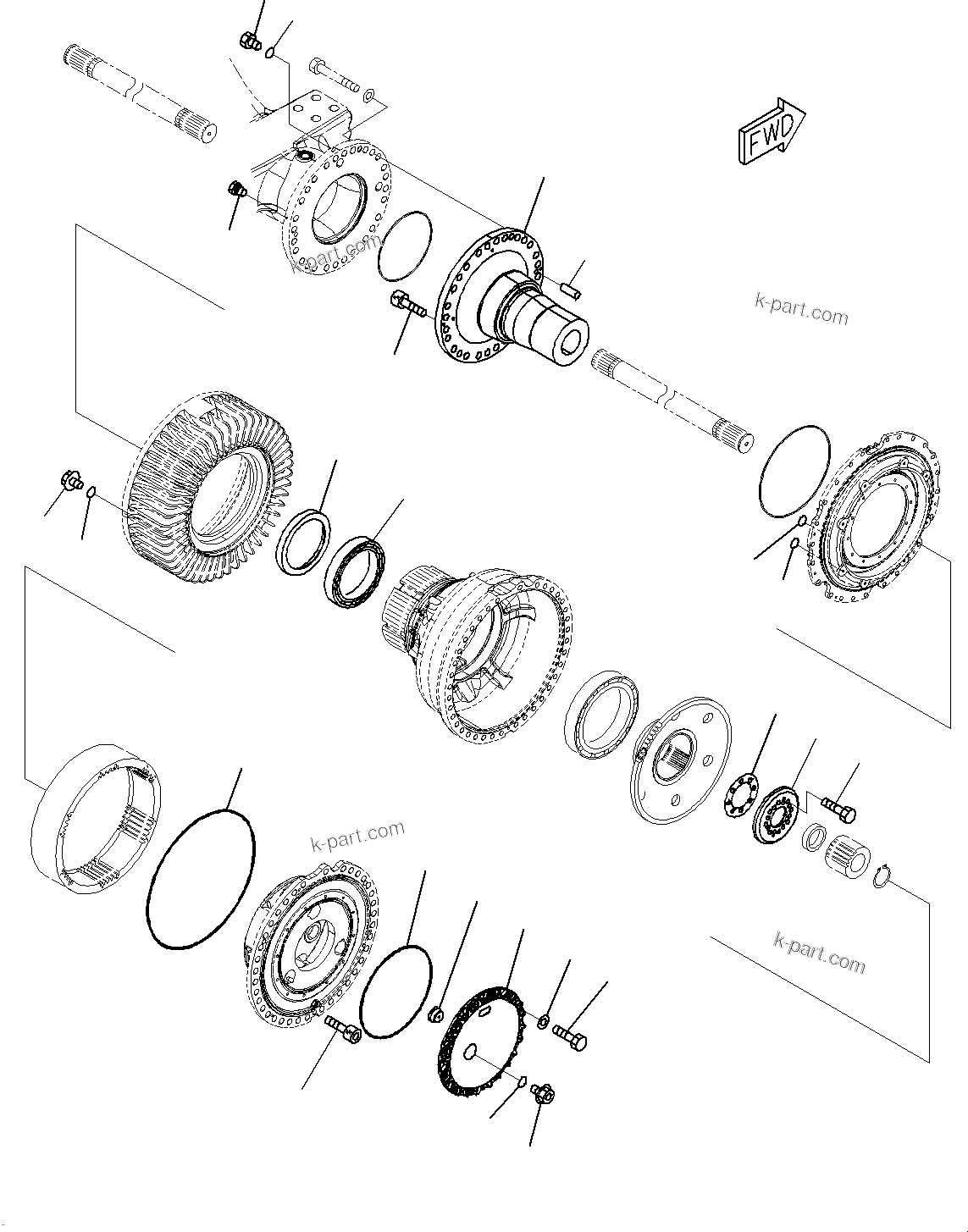 FWD

k-part.com

k-part.com

k-part.com

k-part.com