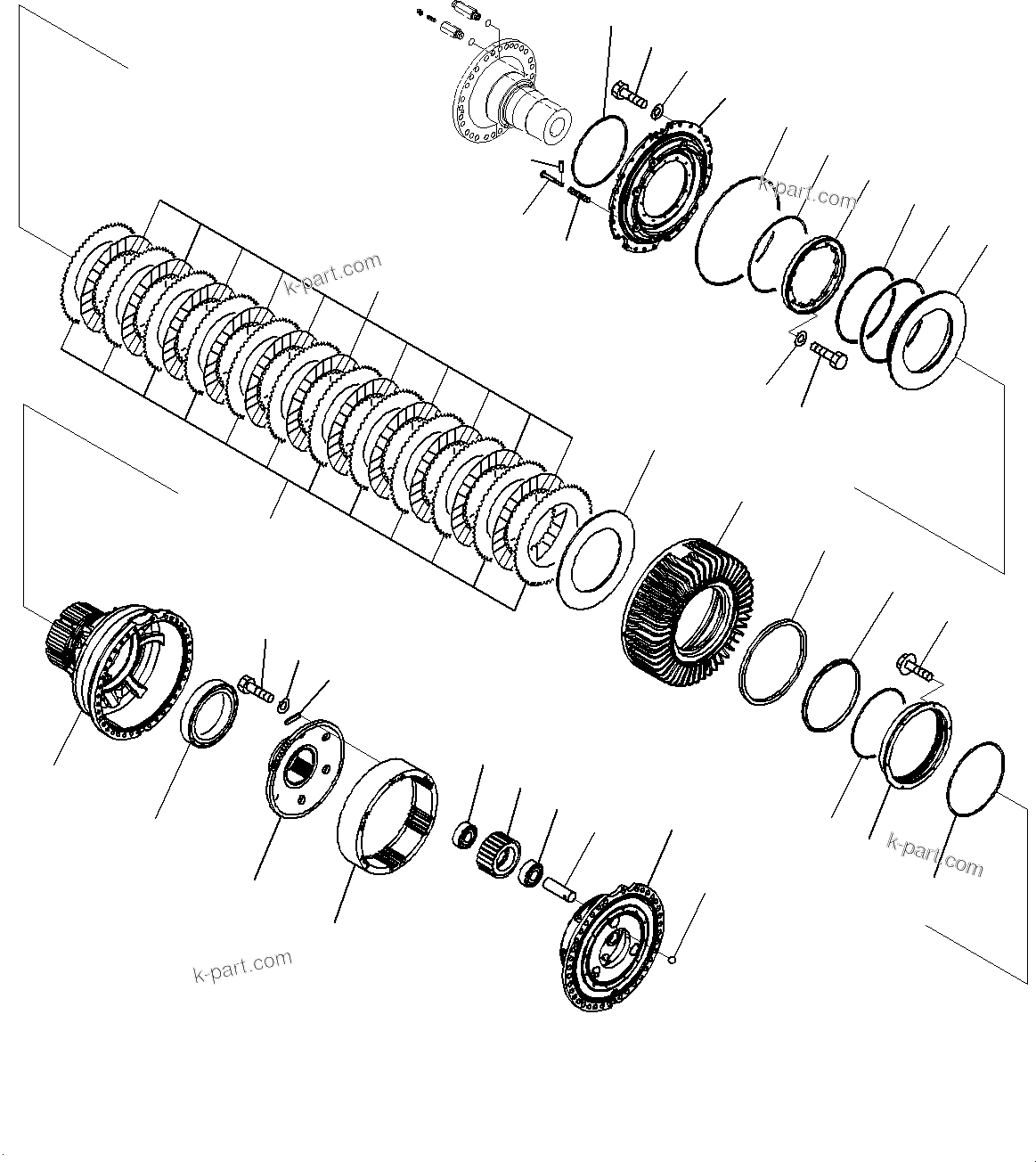 k-part.com

k-part.com

k-part.com

k-part.com