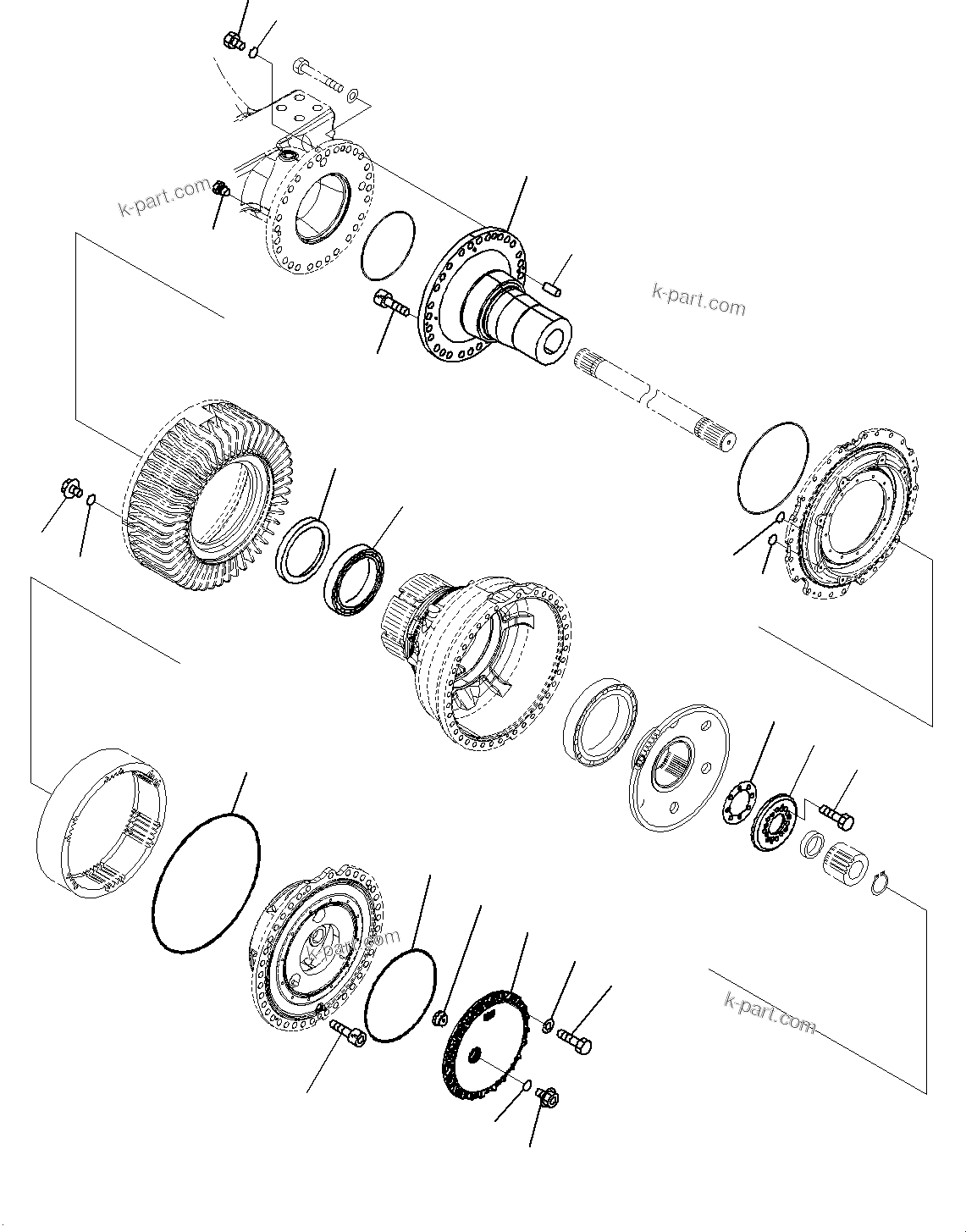 k-part.com

k-part.com

k-part.com

k-part.com