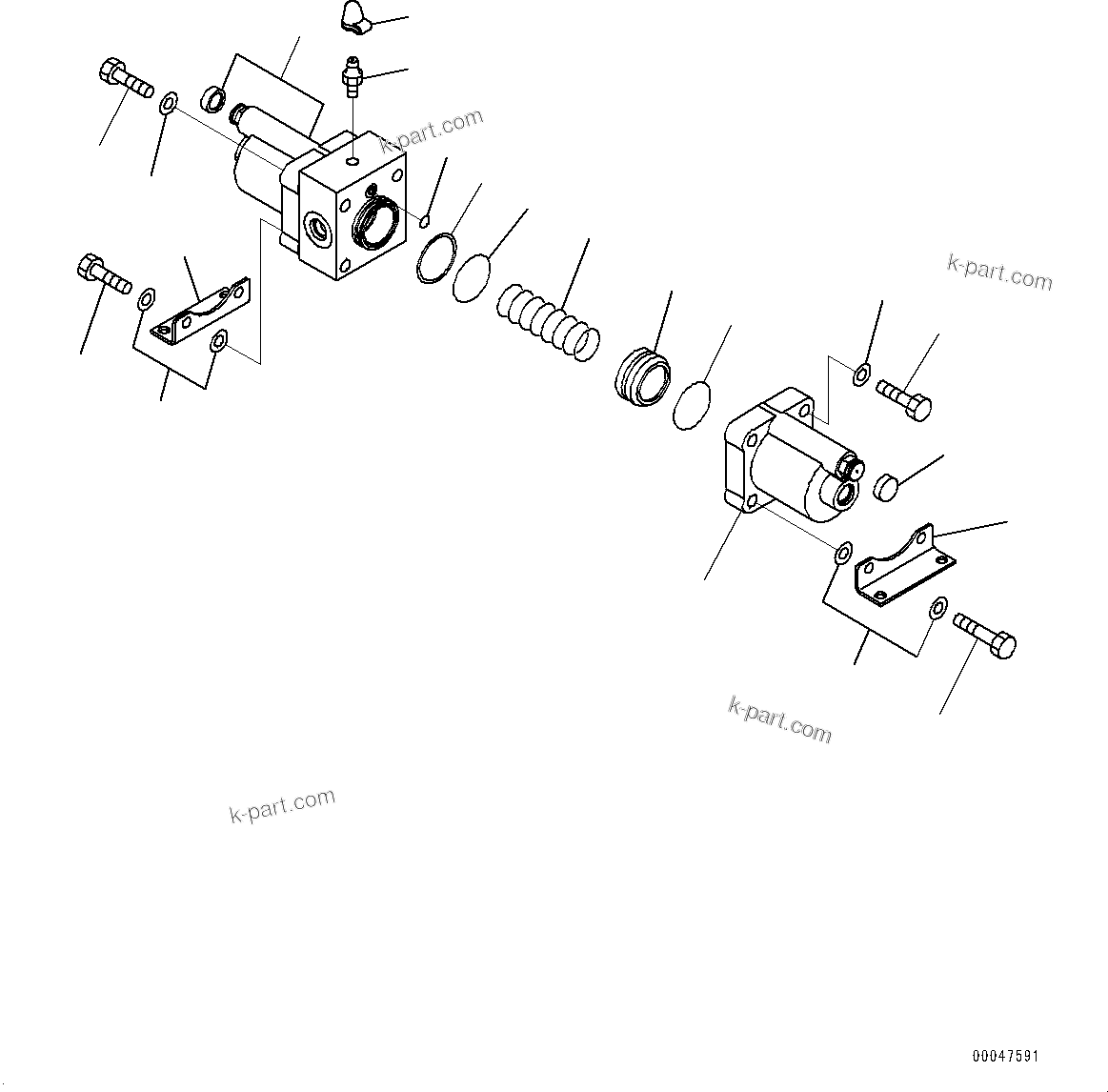 k-part.com

k-part.com

k-part.com

k-part.com

00047591