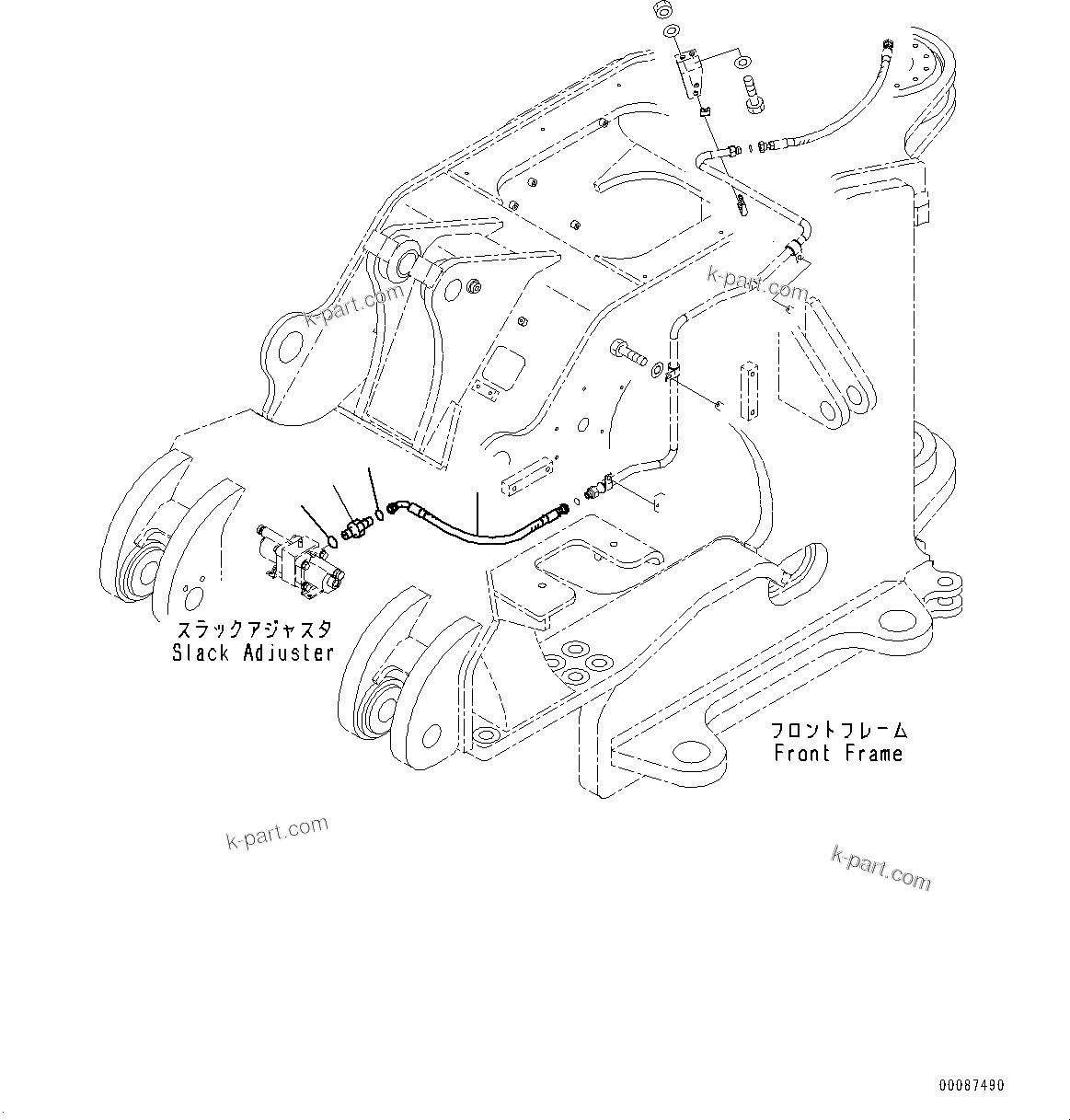 k-part.com

k-part.com

スラックアジャスタ
Slack Adjuster

フロントフレーム
Front Frame

k-part.com

k-part.com

00087490