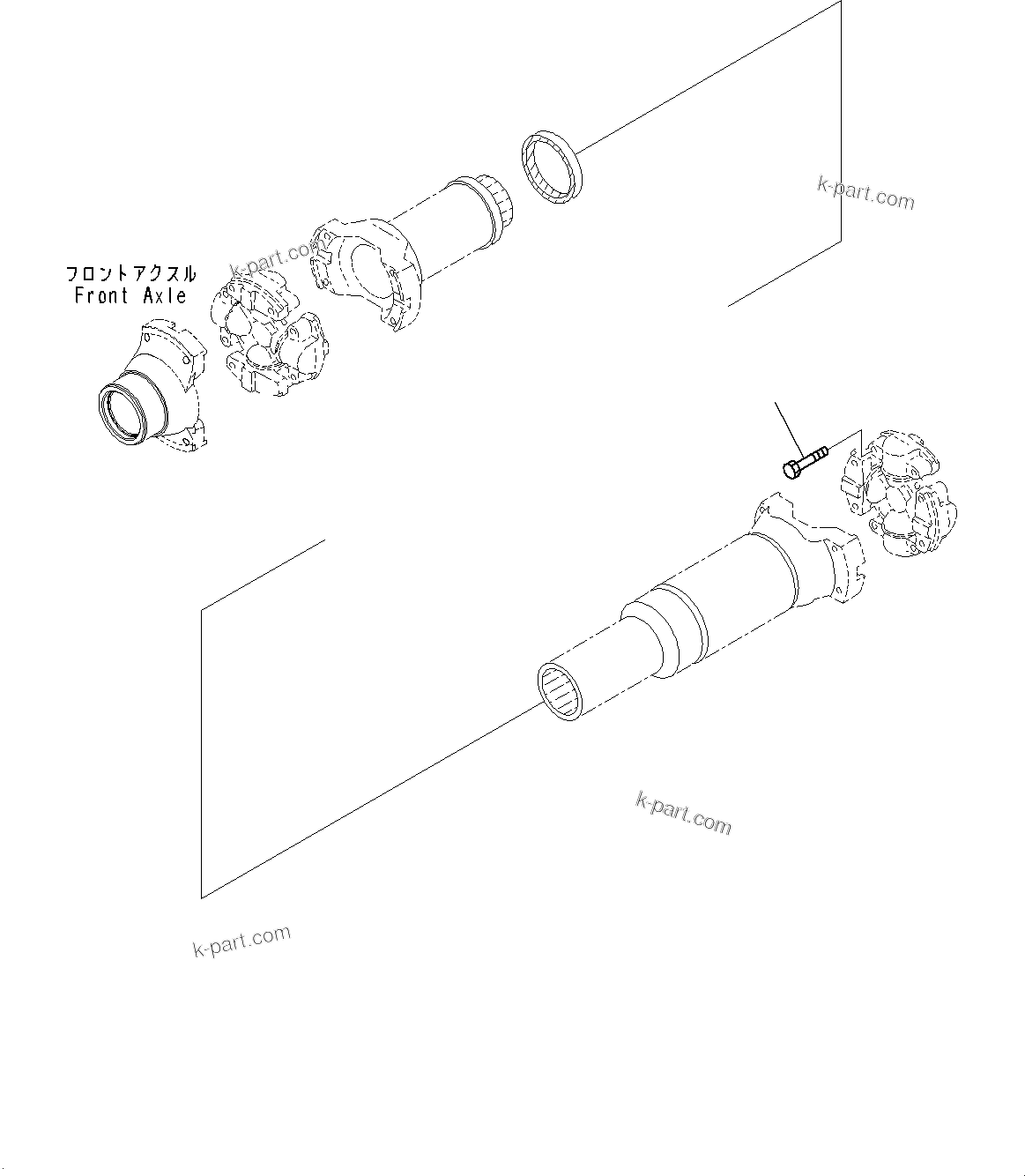 k-part.com

フロントアクスル
Front Axle

k-part.com

k-part.com

k-part.com