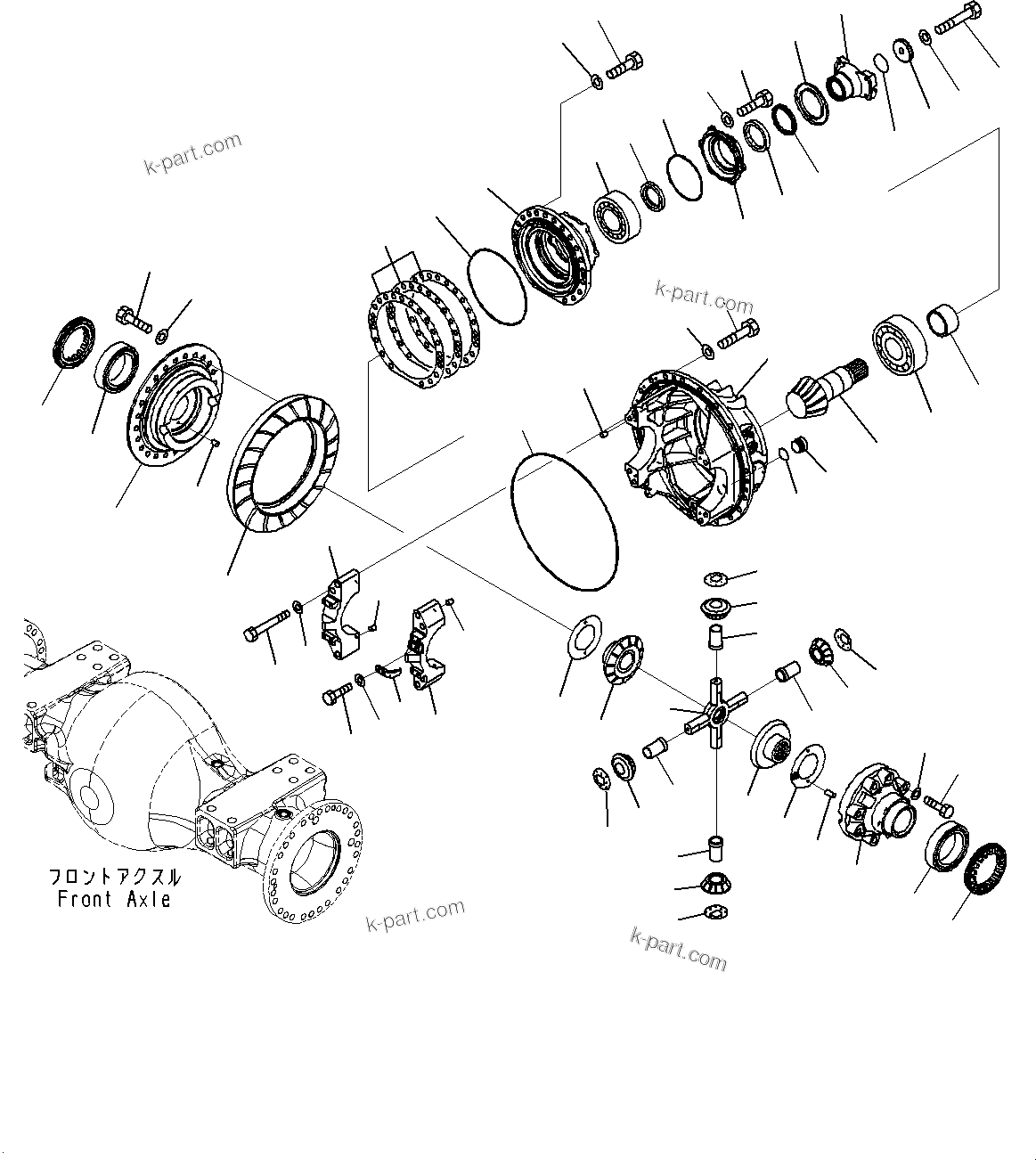 k-part.com

k-part.com

フロントアクスル
Front Axle

k-part.com

k-part.com