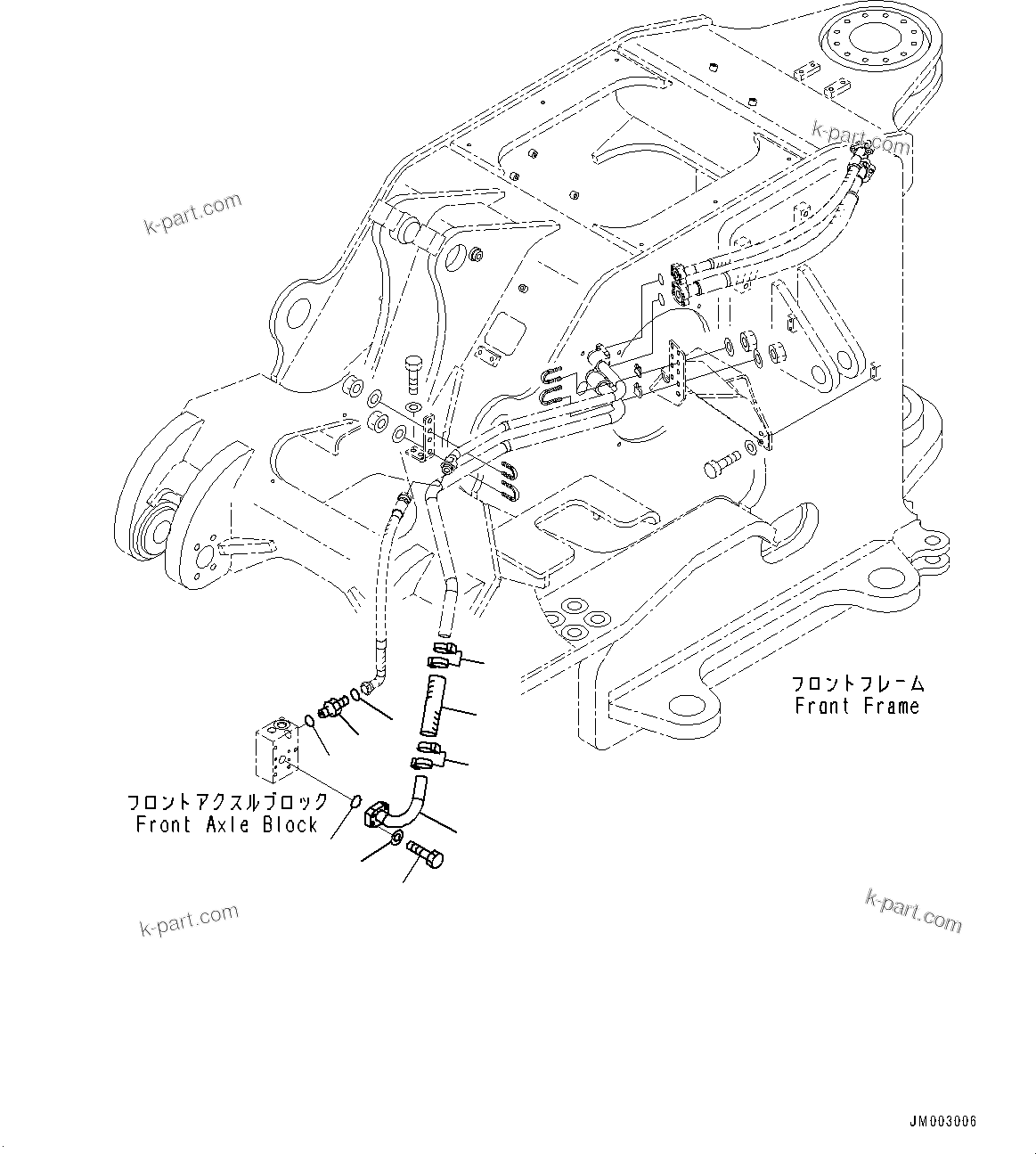 k-part.com

k-part.com

フロントフレーム
Front Frame

フロントアクスルブロック
Front Axle Block

k-part.com

k-part.com

JM003006