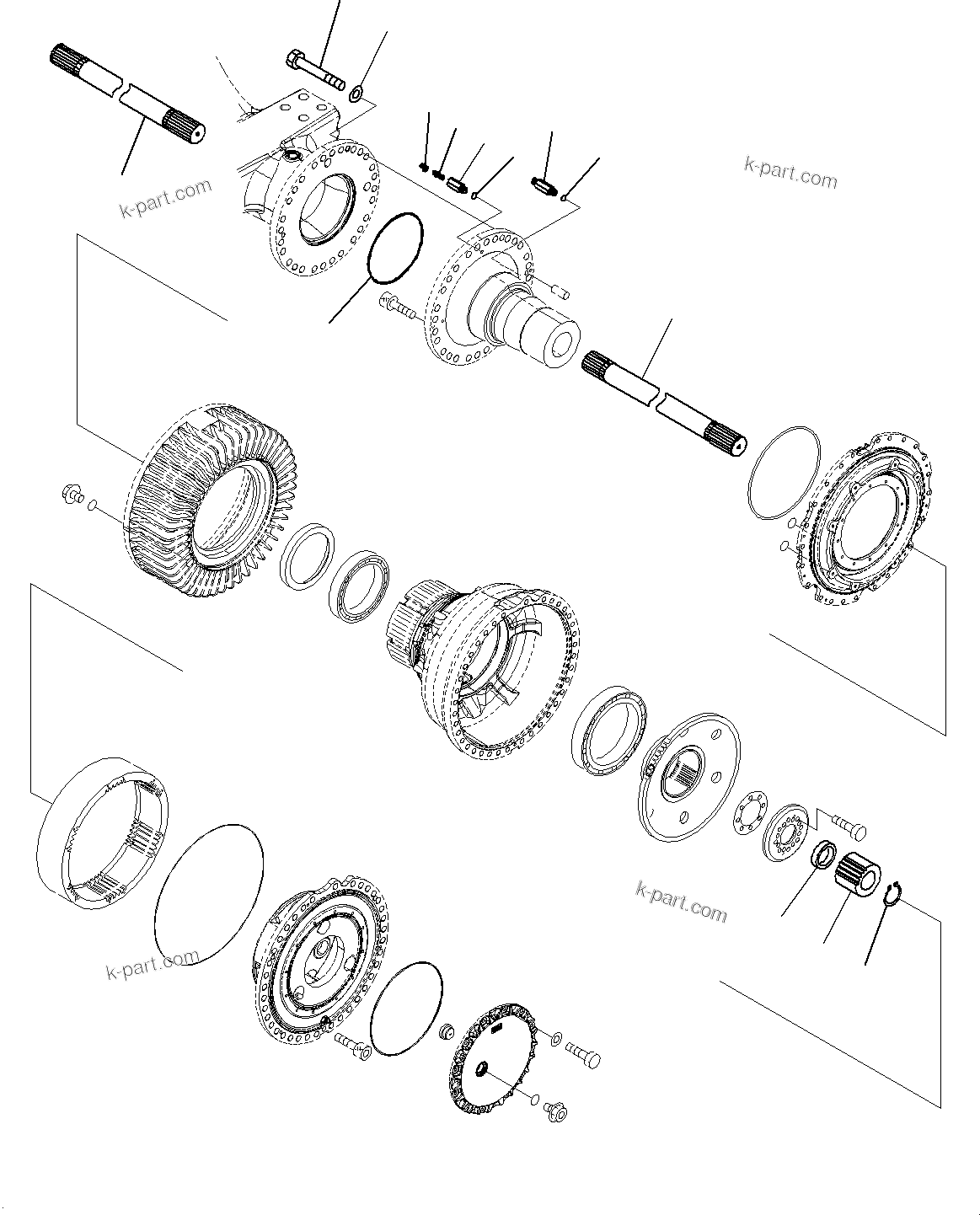 k-part.com

k-part.com

k-part.com

k-part.com