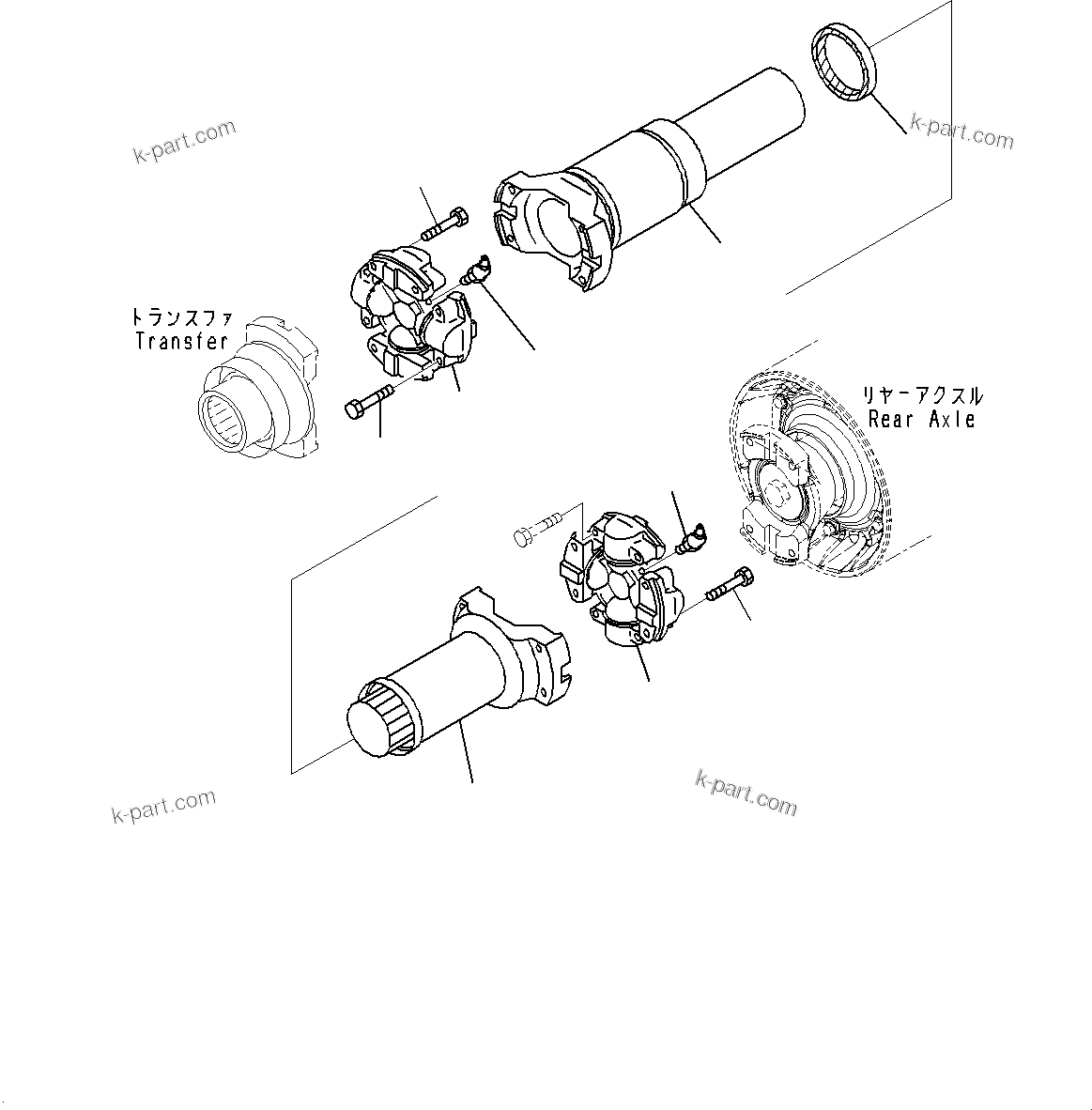 k-part.com

k-part.com

トランスファ
Transfer

リヤーアクスル
Rear Axle

k-part.com

k-part.com