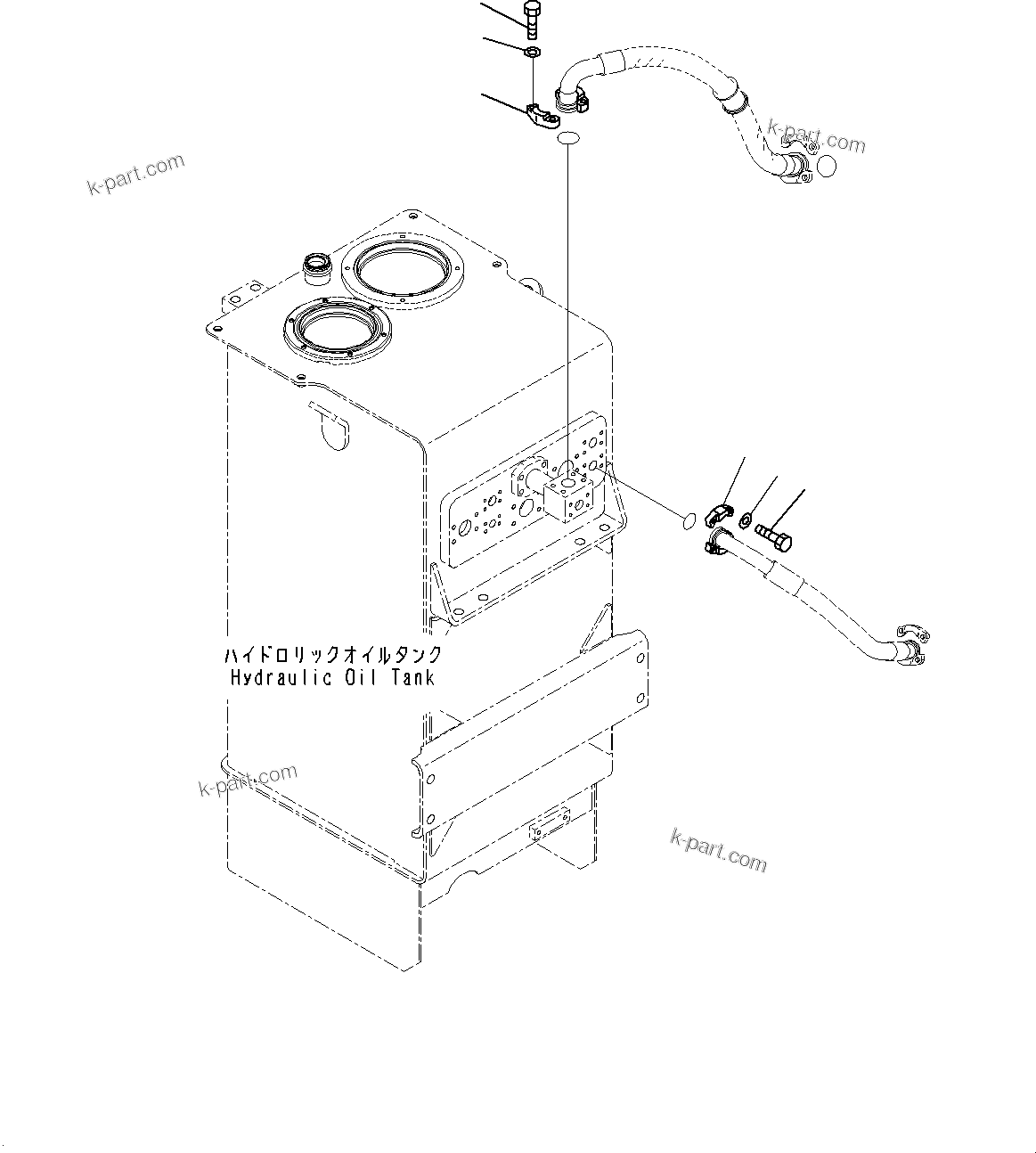 k-part.com

k-part.com

ハイドロリックオイルタンク
Hydraulic Oil Tank

k-part.com

k-part.com