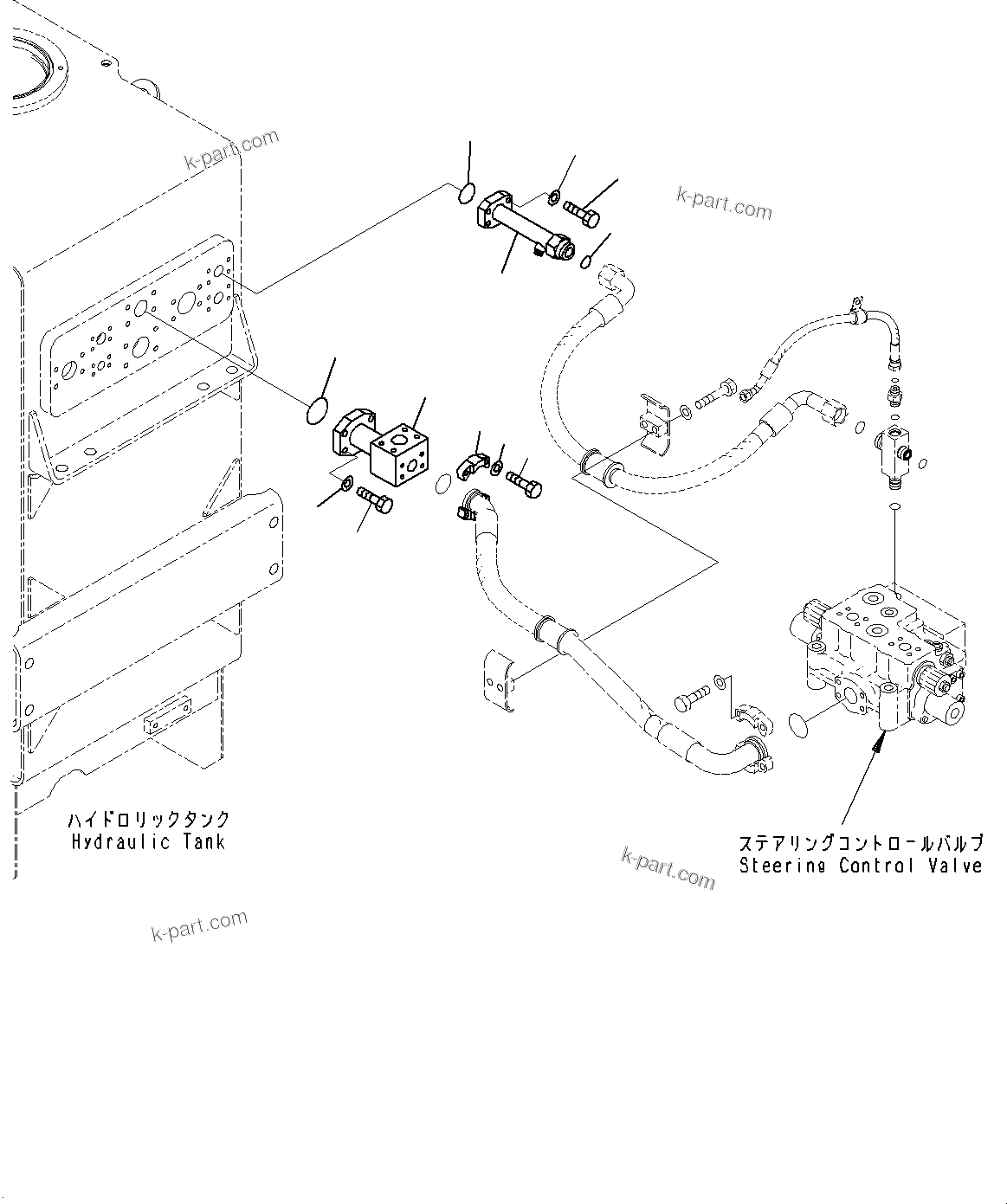 k-part.com

k-part.com

ハイドロリックタンク
Hydraulic Tank

ステアリングコントロールバルブ
Steering Control Valve

k-part.com

k-part.com