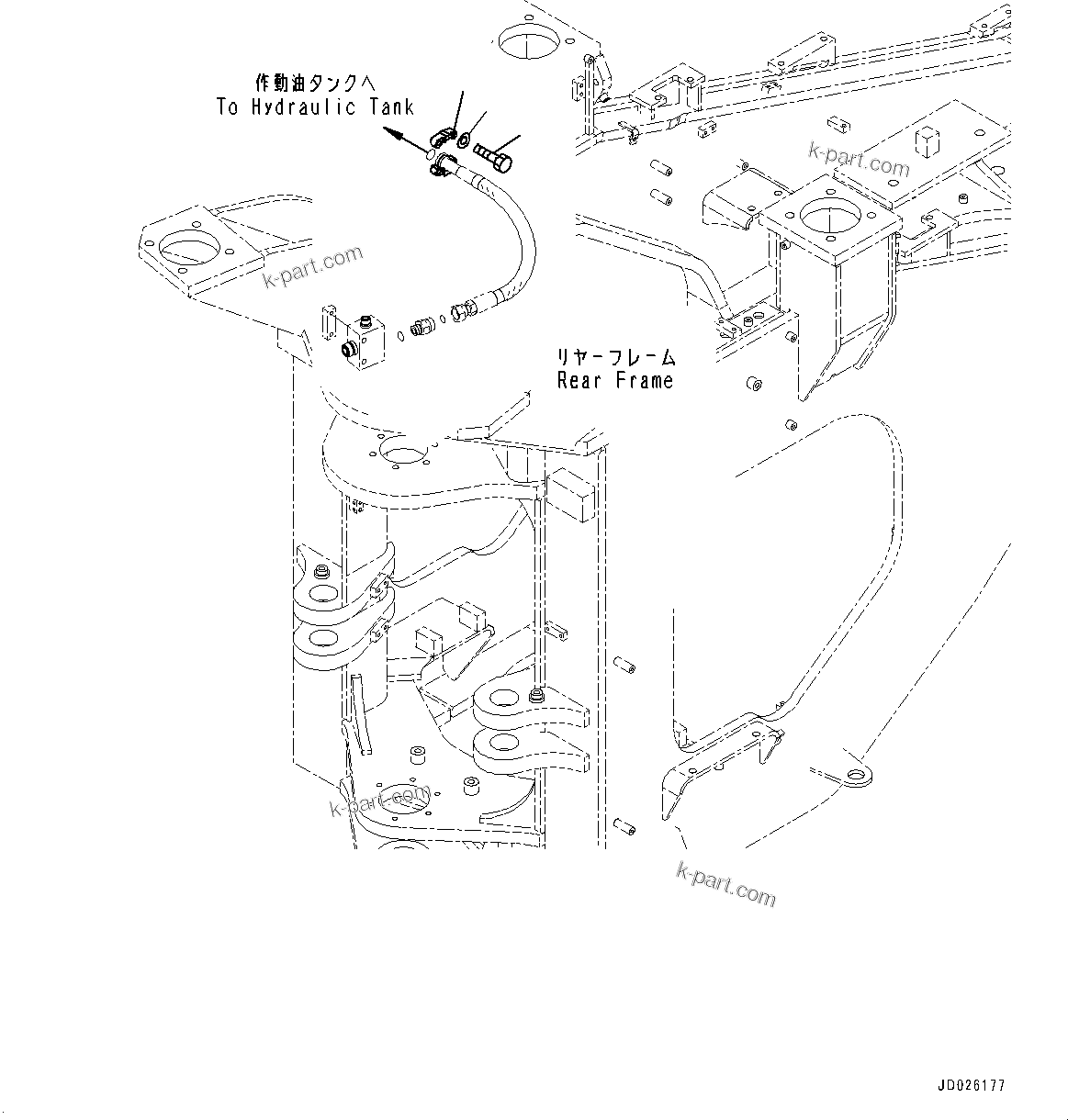 作動油タンクへ
To Hydraulic Tank

k-part.com

k-part.com

リヤーフレーム
Rear Frame

k-part.com

k-part.com

JD026177