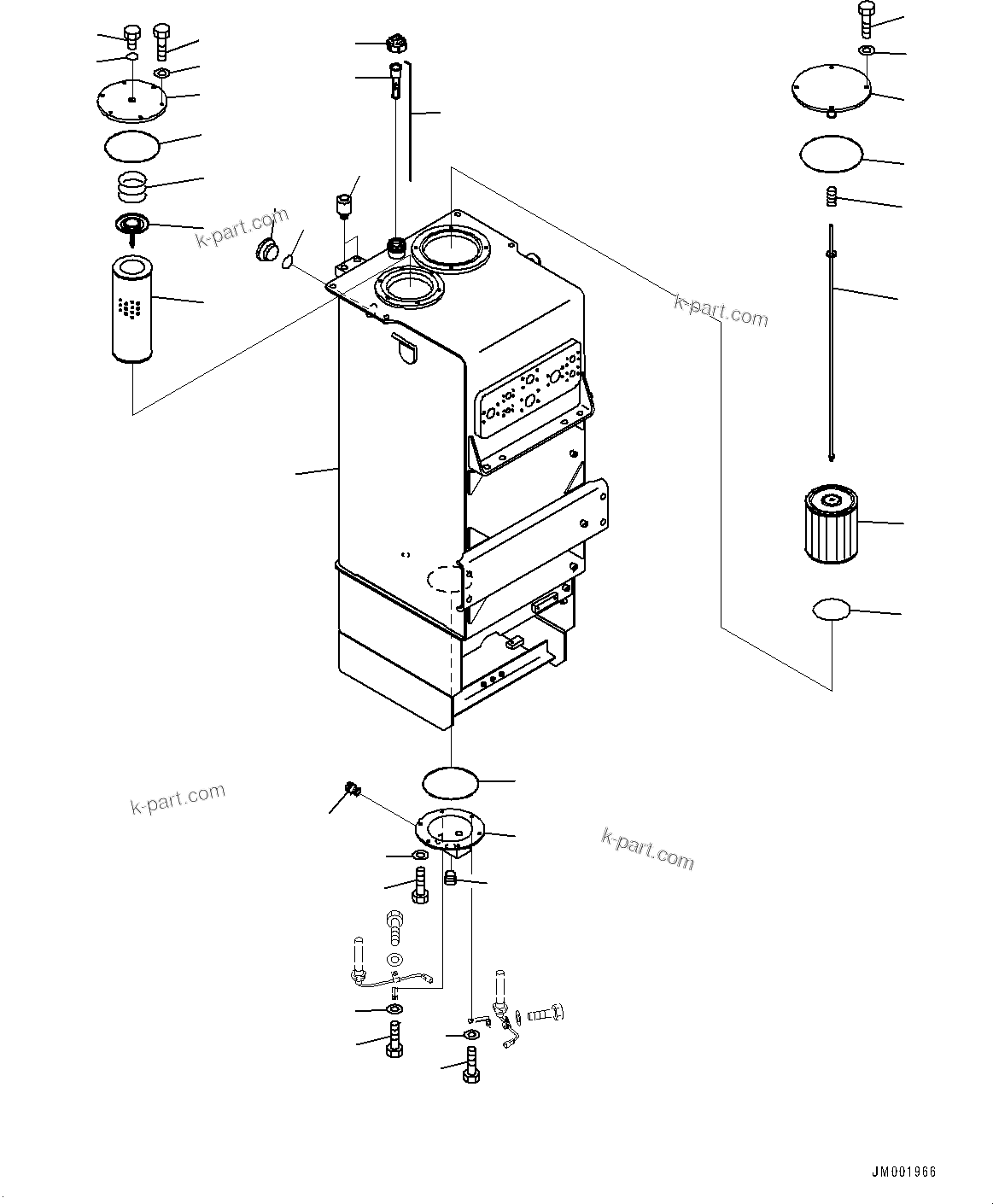 k-part.com

k-part.com

k-part.com

k-part.com

JM001966