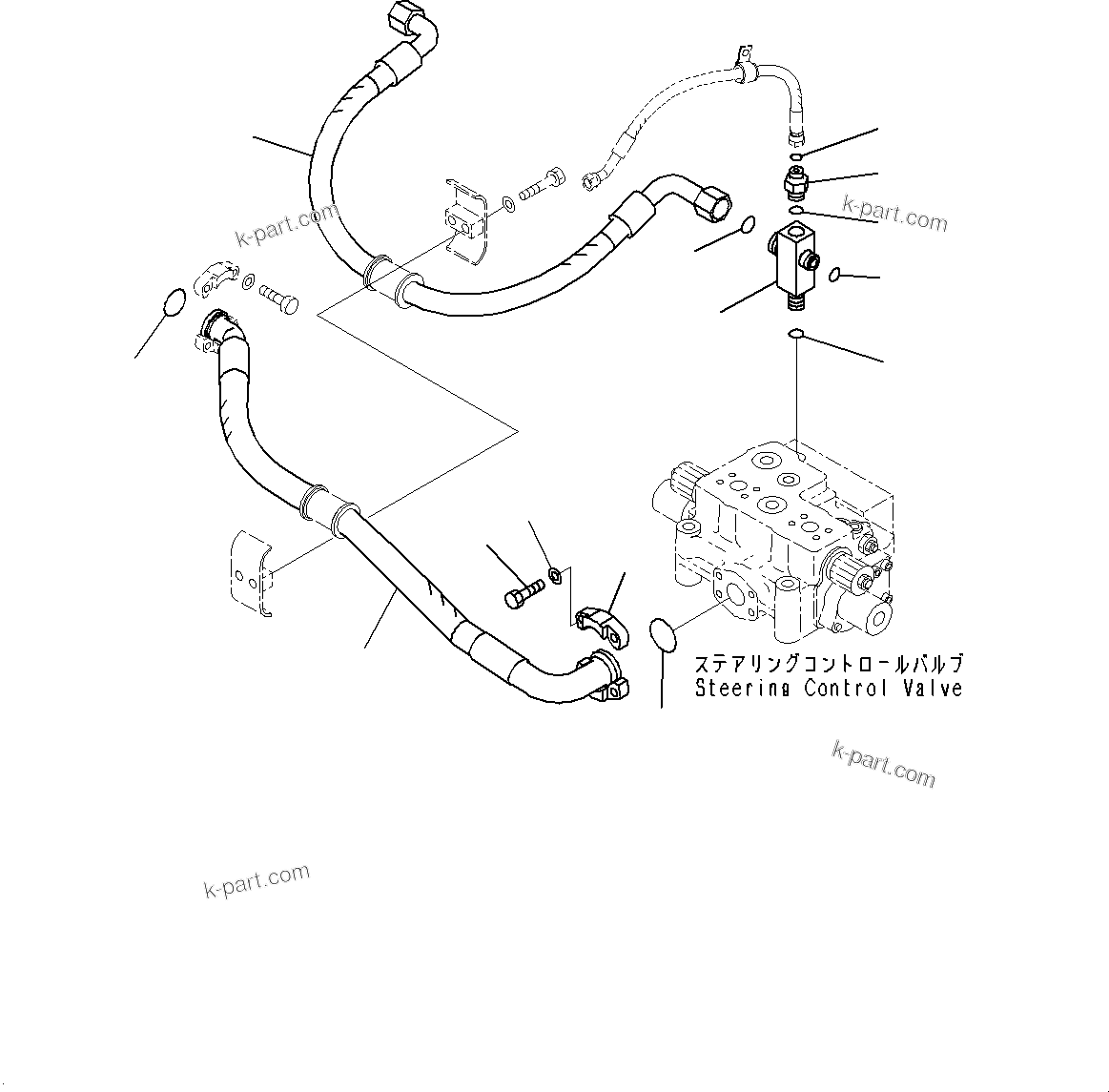 k-part.com

k-part.com

ステアリングコントロールバルブ
Steering Control Valve

k-part.com

k-part.com