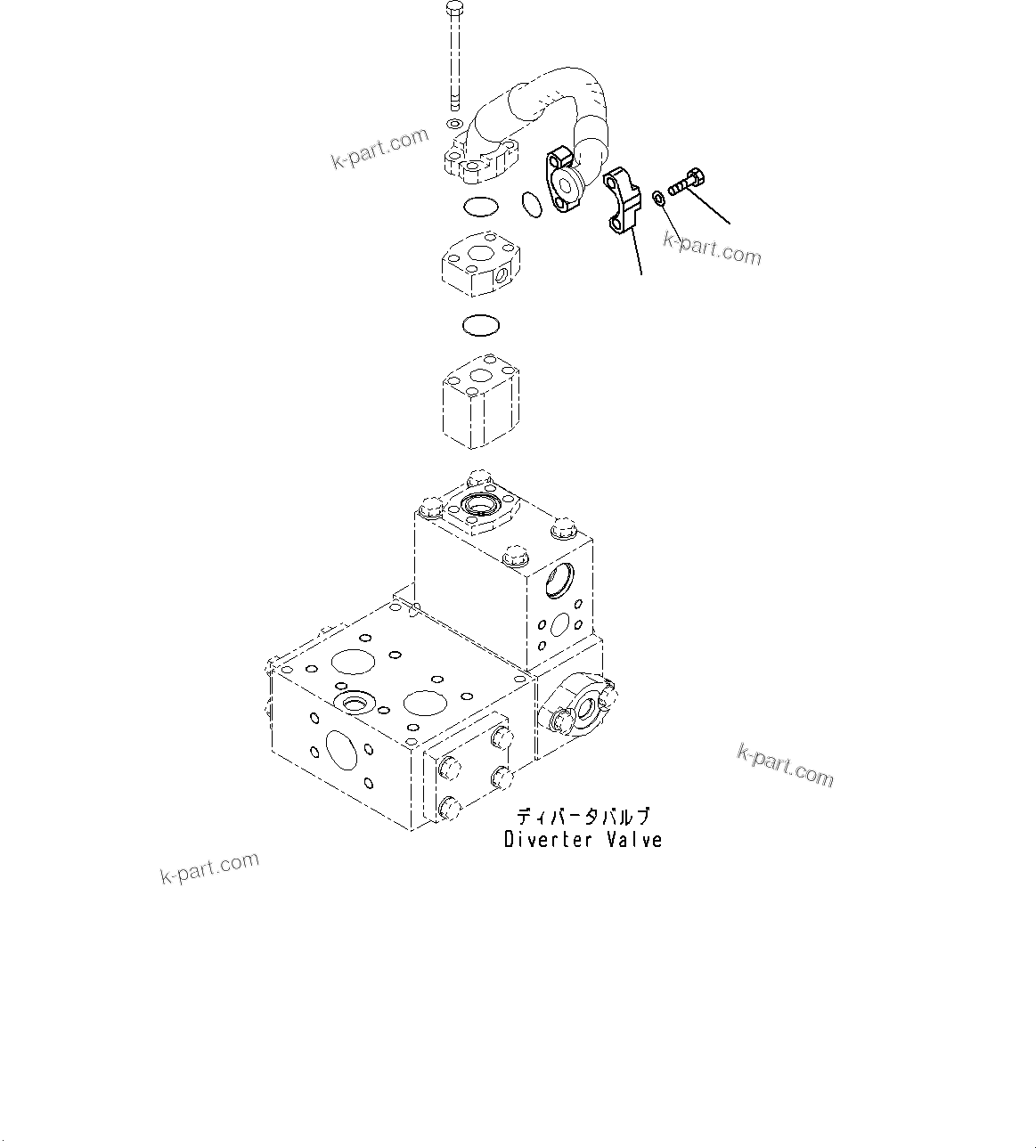 k-part.com

k-part.com

k-part.com

ディバータバルブ
Diverter Valve

k-part.com