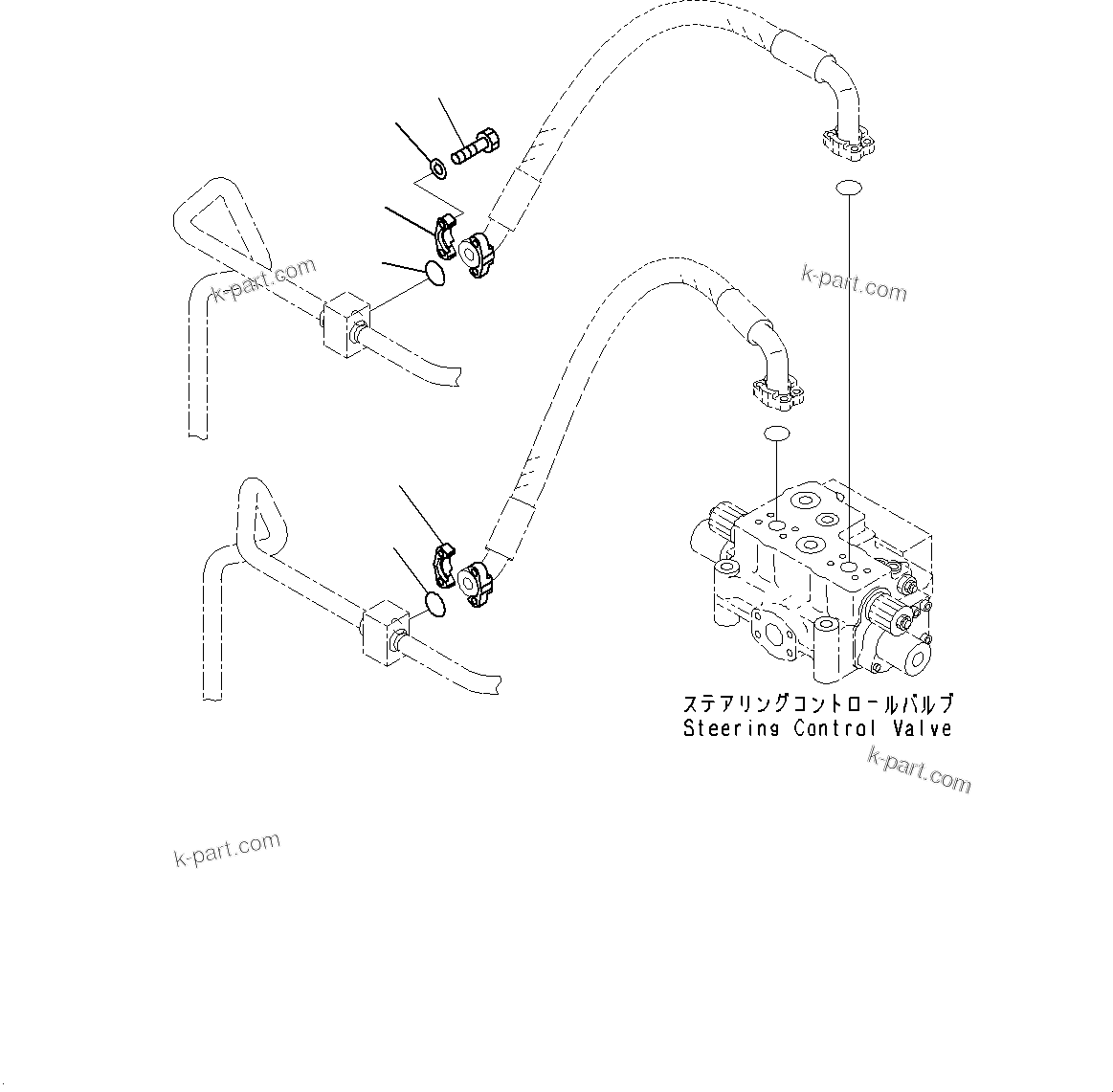 k-part.com

k-part.com

ステアリングコントロールバルブ
Steering Control Valve

k-part.com

k-part.com