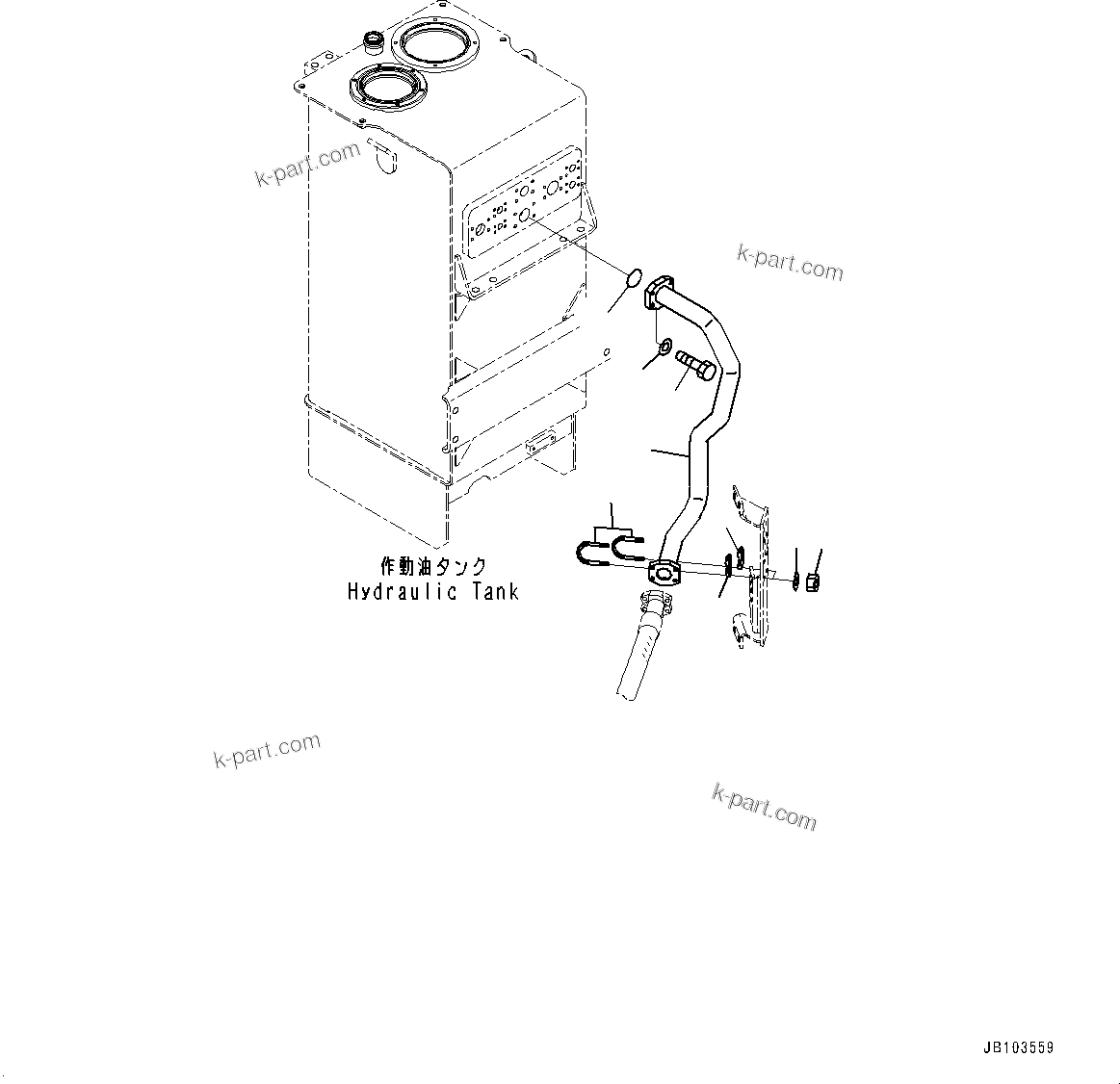 k-part.com

k-part.com

作動油タンク
Hydraulic Tank

k-part.com

k-part.com

JB103559