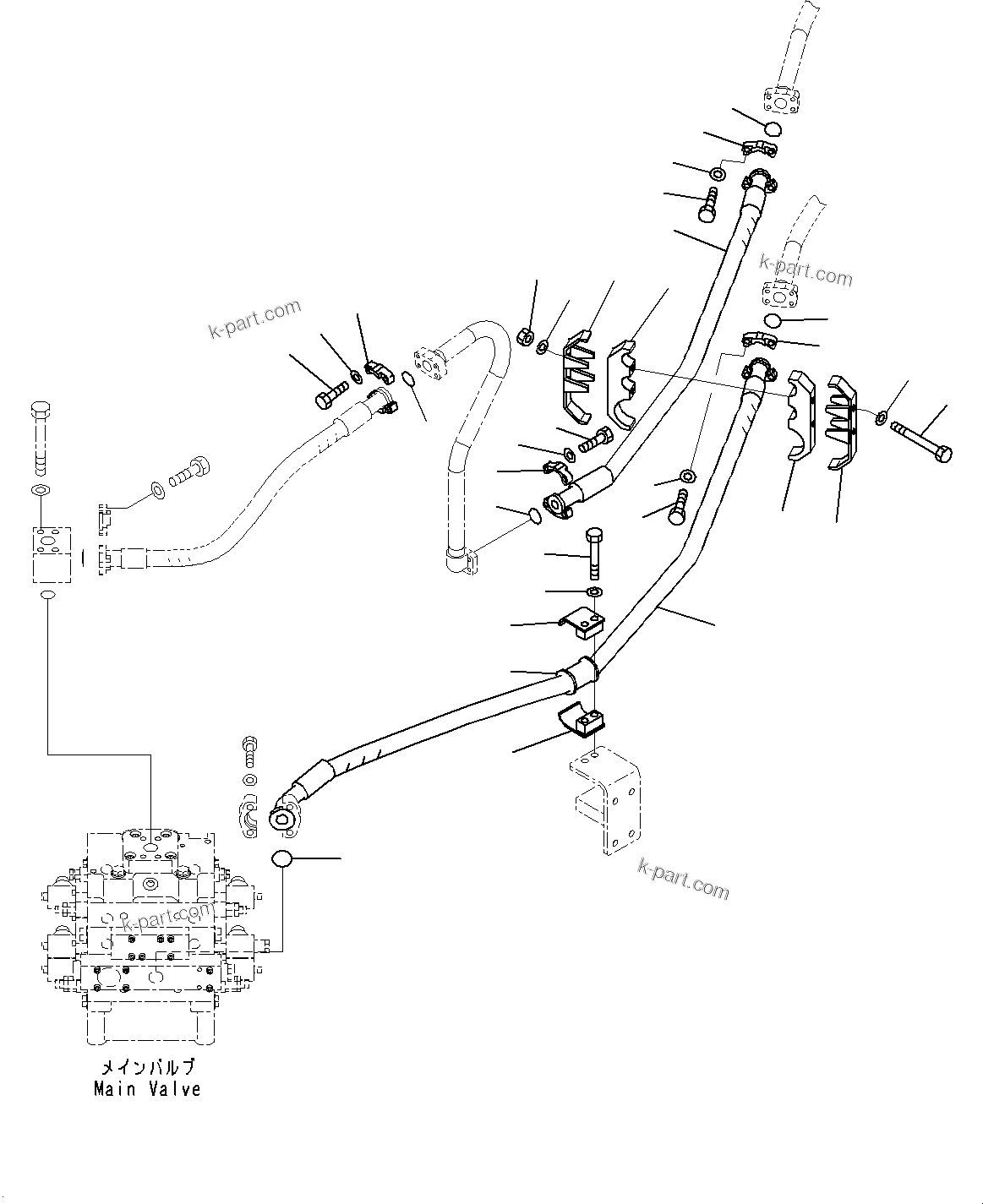 k-part.com

k-part.com

k-part.com

k-part.com

メインバルブ
Main Valve