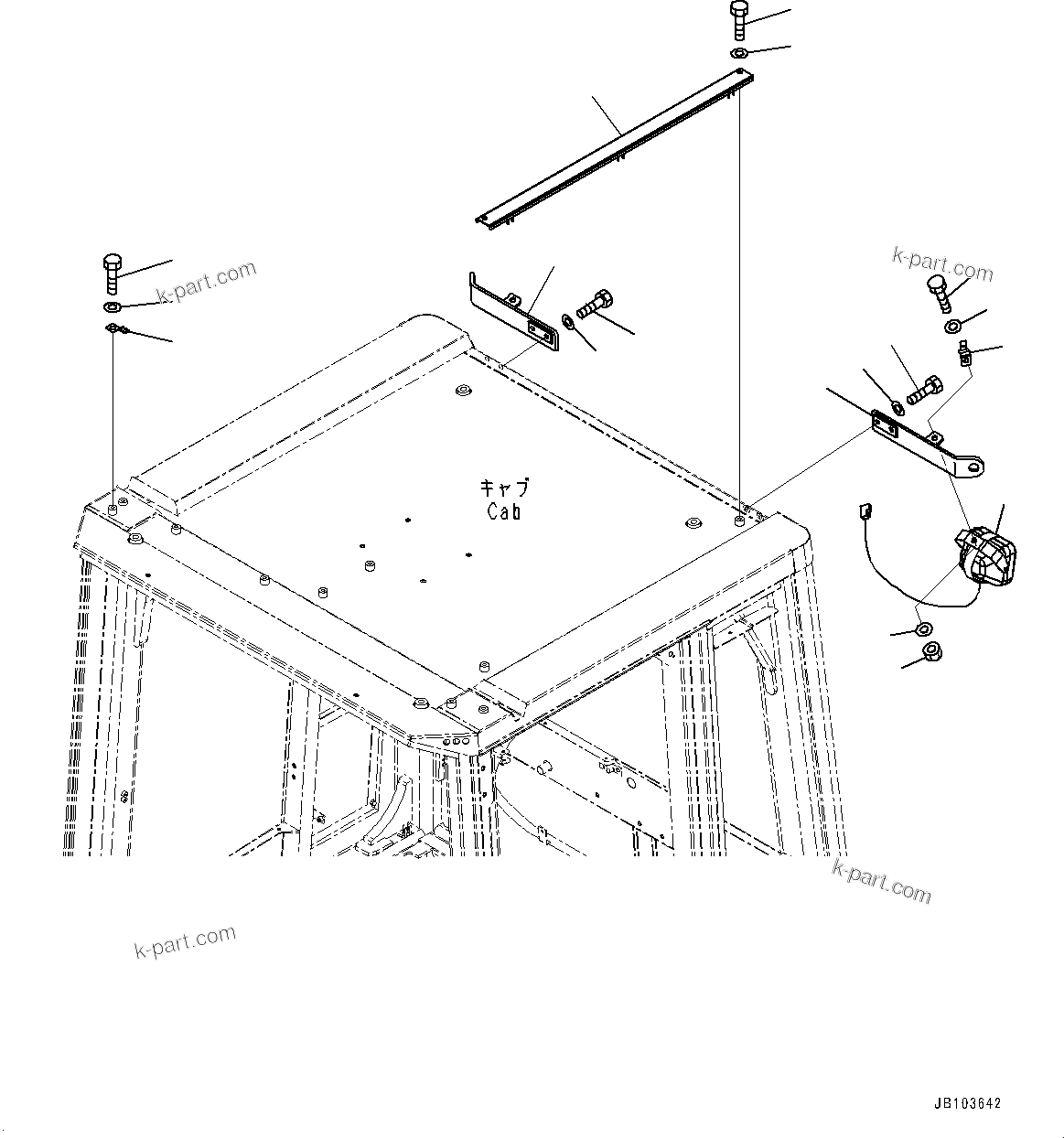 k-part.com

k-part.com

キャブ
Cab

k-part.com

k-part.com

JB103642