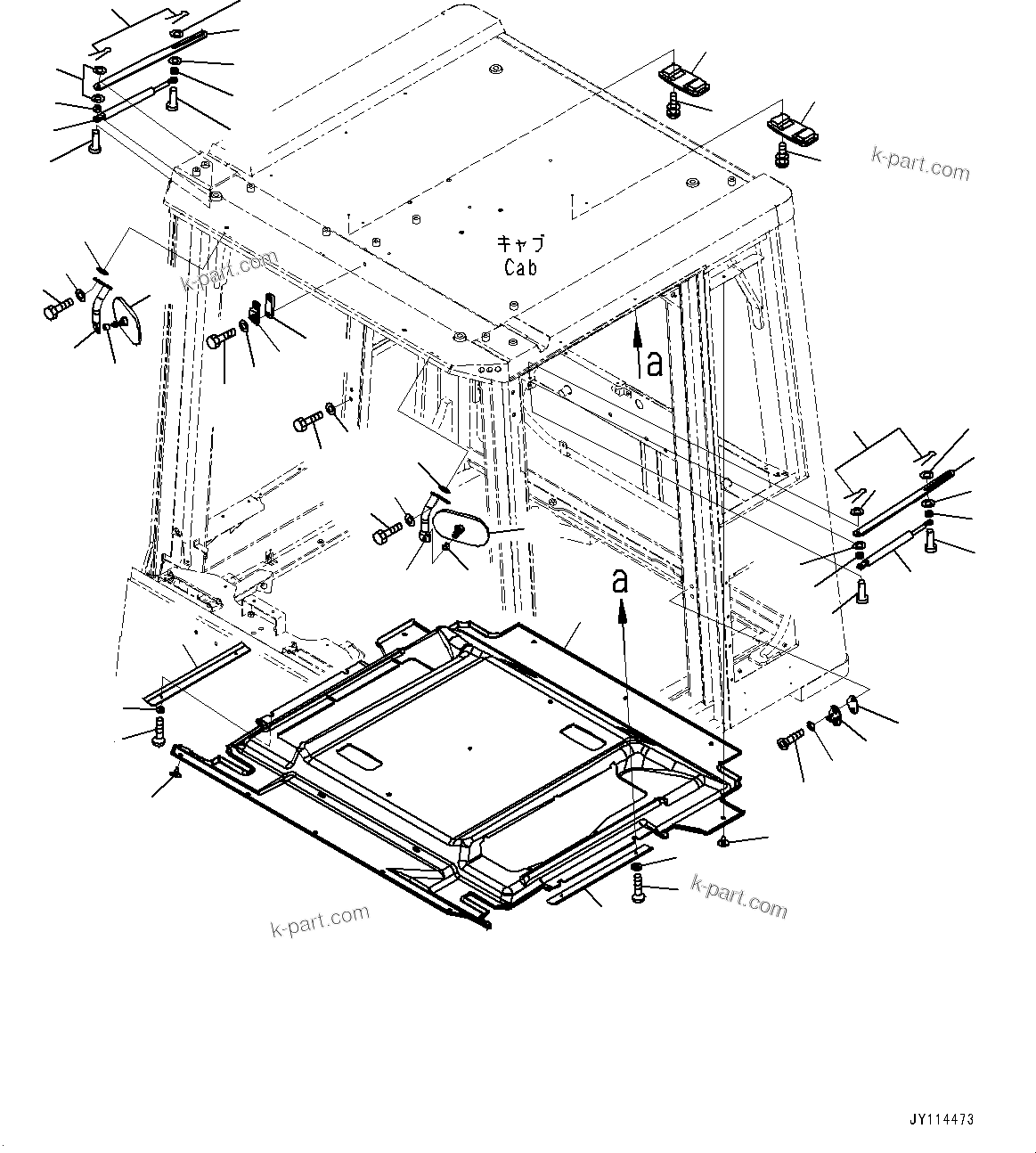 k-part.com

k-part.com

キャブ
Cab

a

a

k-part.com

k-part.com

JY114473