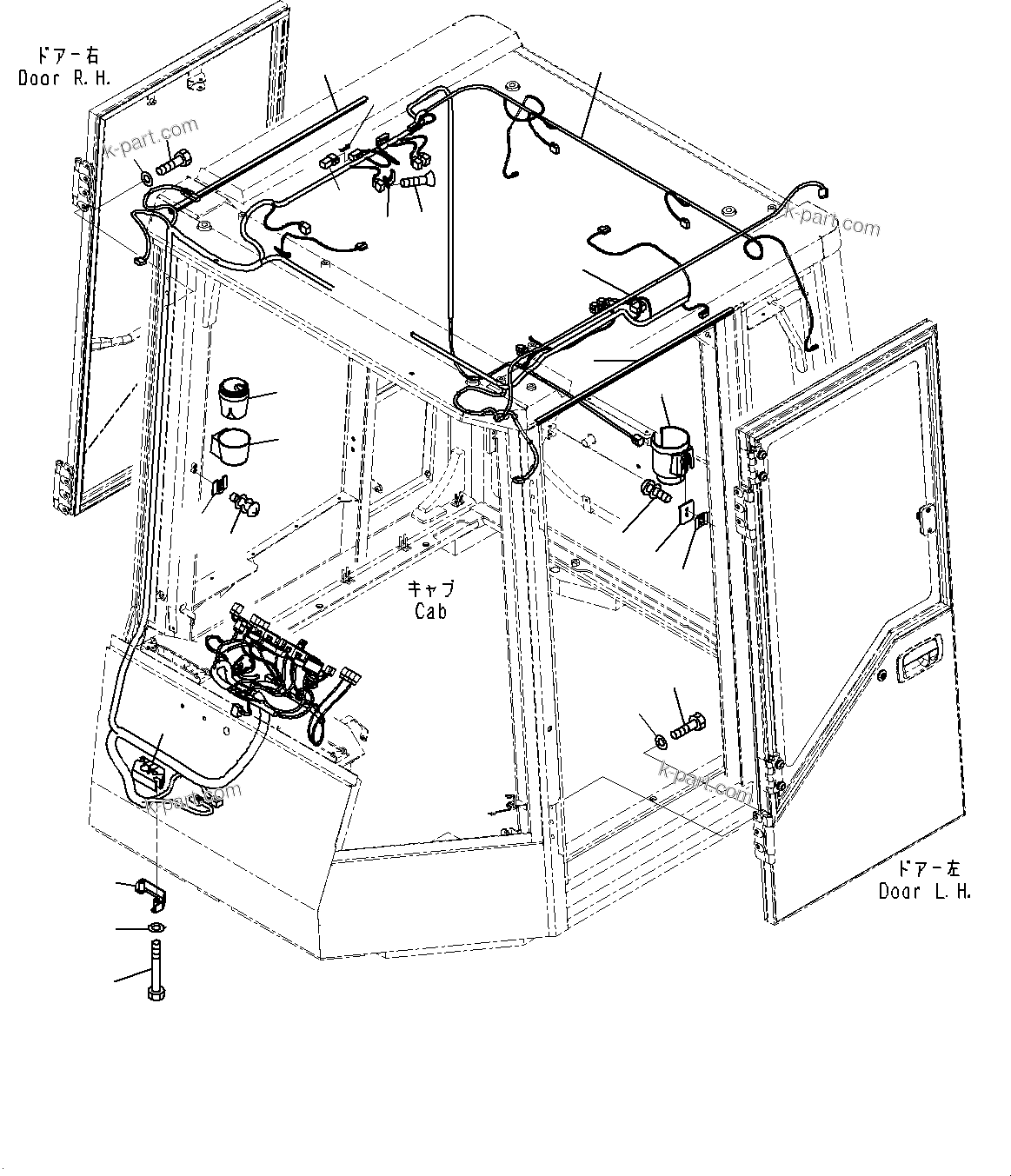 ドアー右
Door R.H.

k-part.com

k-part.com

キャブ
Cab

k-part.com

k-part.com

ドアー左
Door L.H.