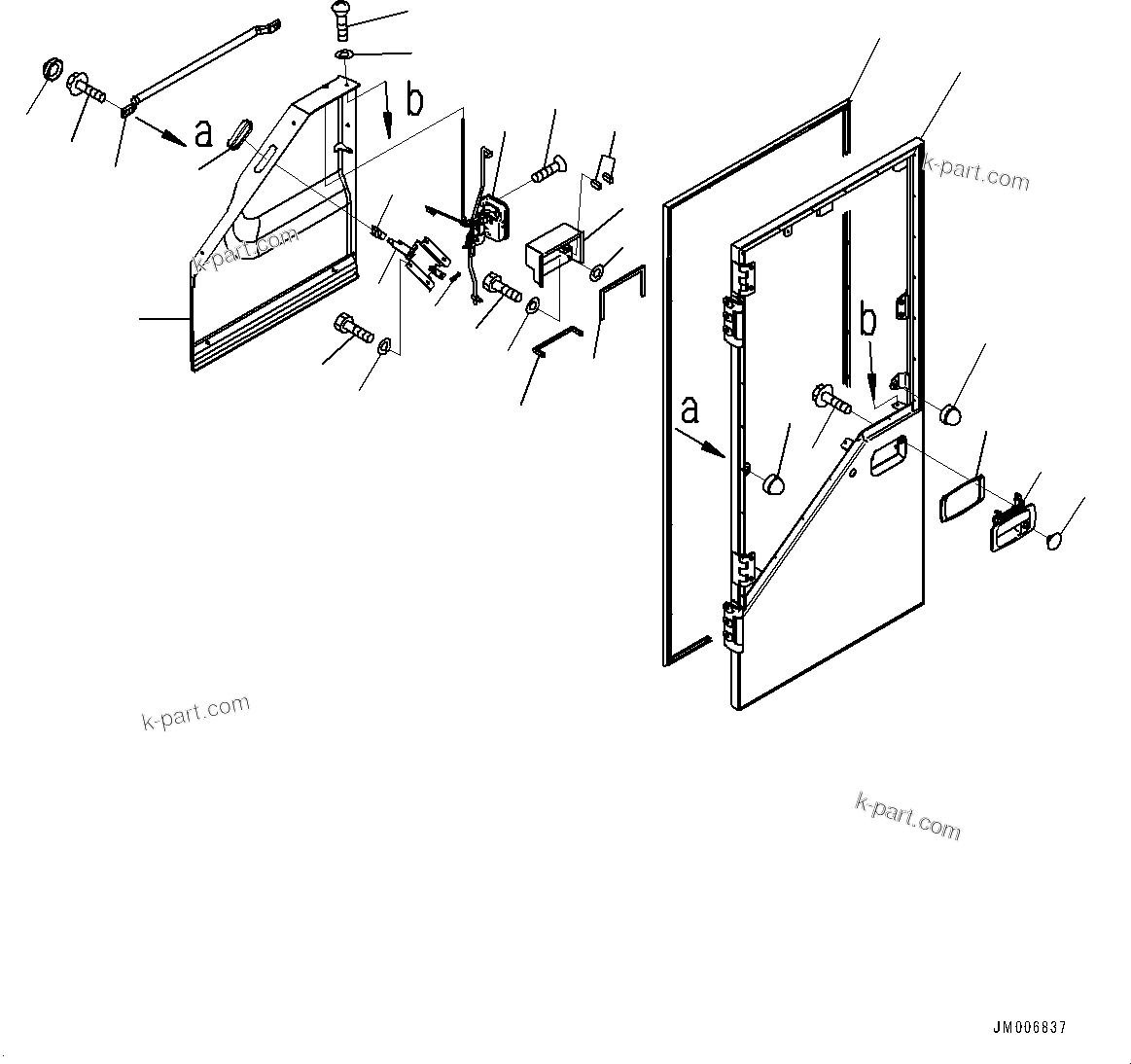 a
b
k-part.com
k-part.com
b
a
k-part.com
k-part.com
JM006837