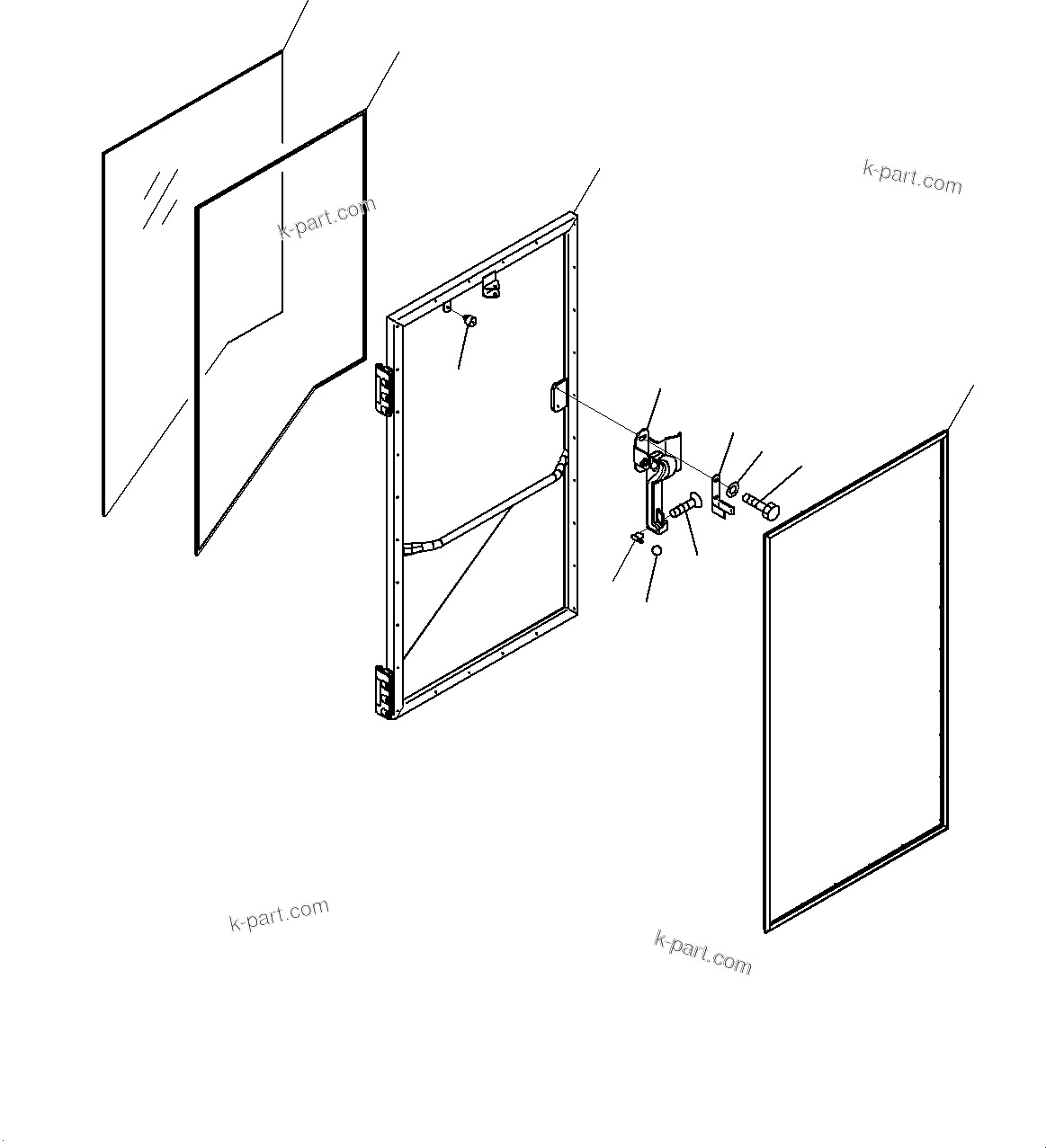 k-part.com

k-part.com

k-part.com

k-part.com