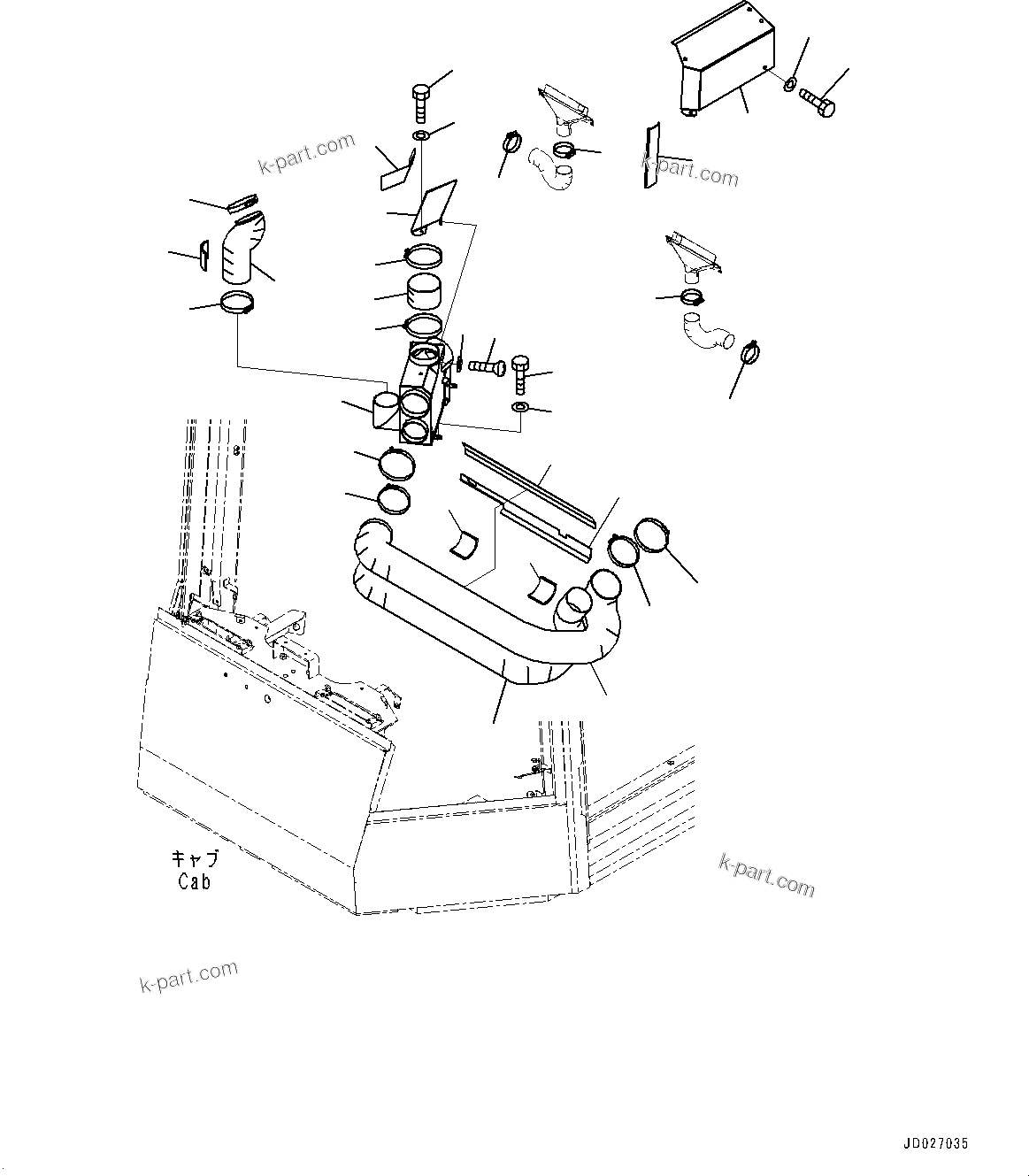 k-part.com

k-part.com

キャブ
Cab

k-part.com

k-part.com

JD027035