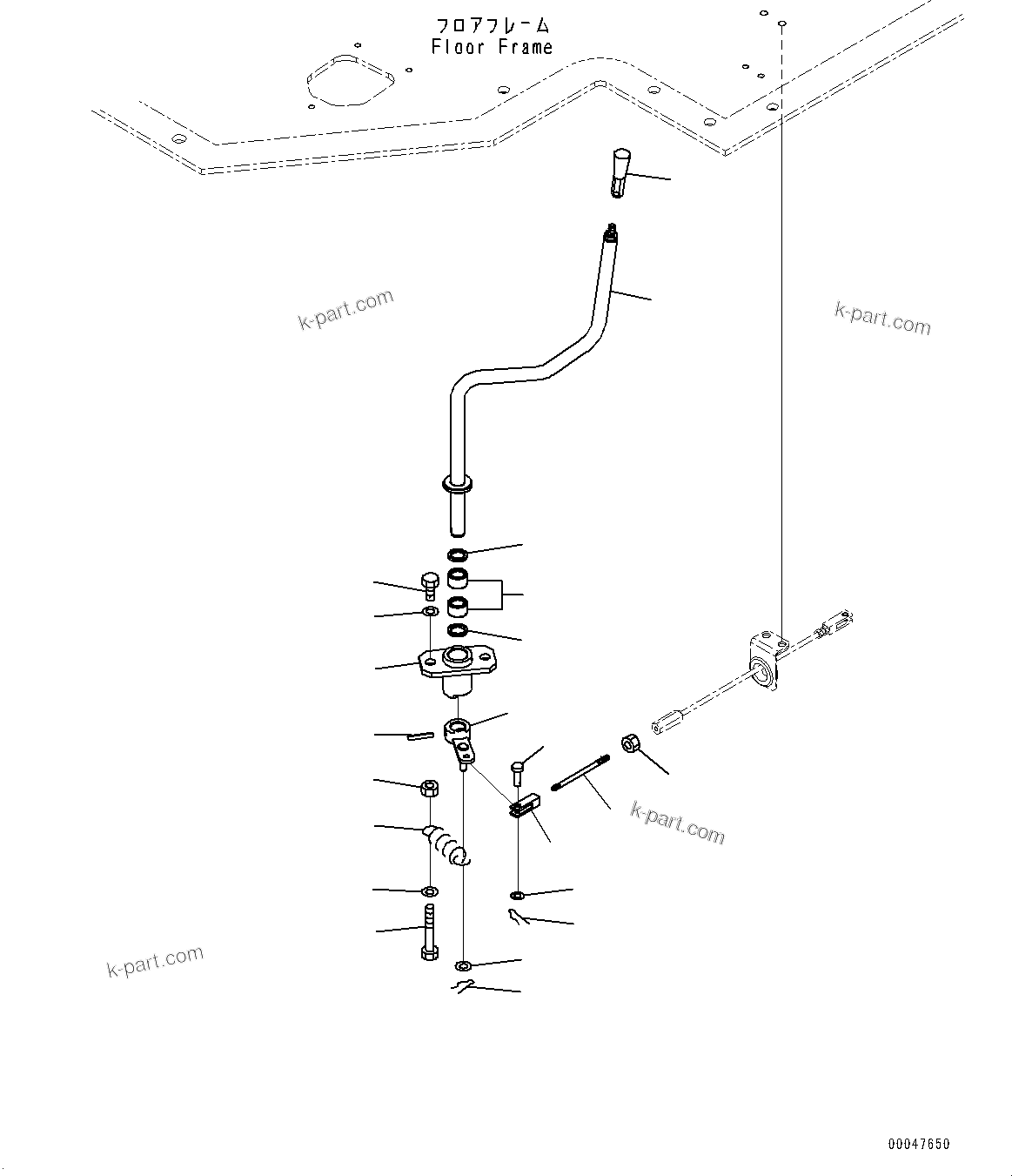 フロアフレーム
Floor Frame

k-part.com

k-part.com

k-part.com

k-part.com

00047650