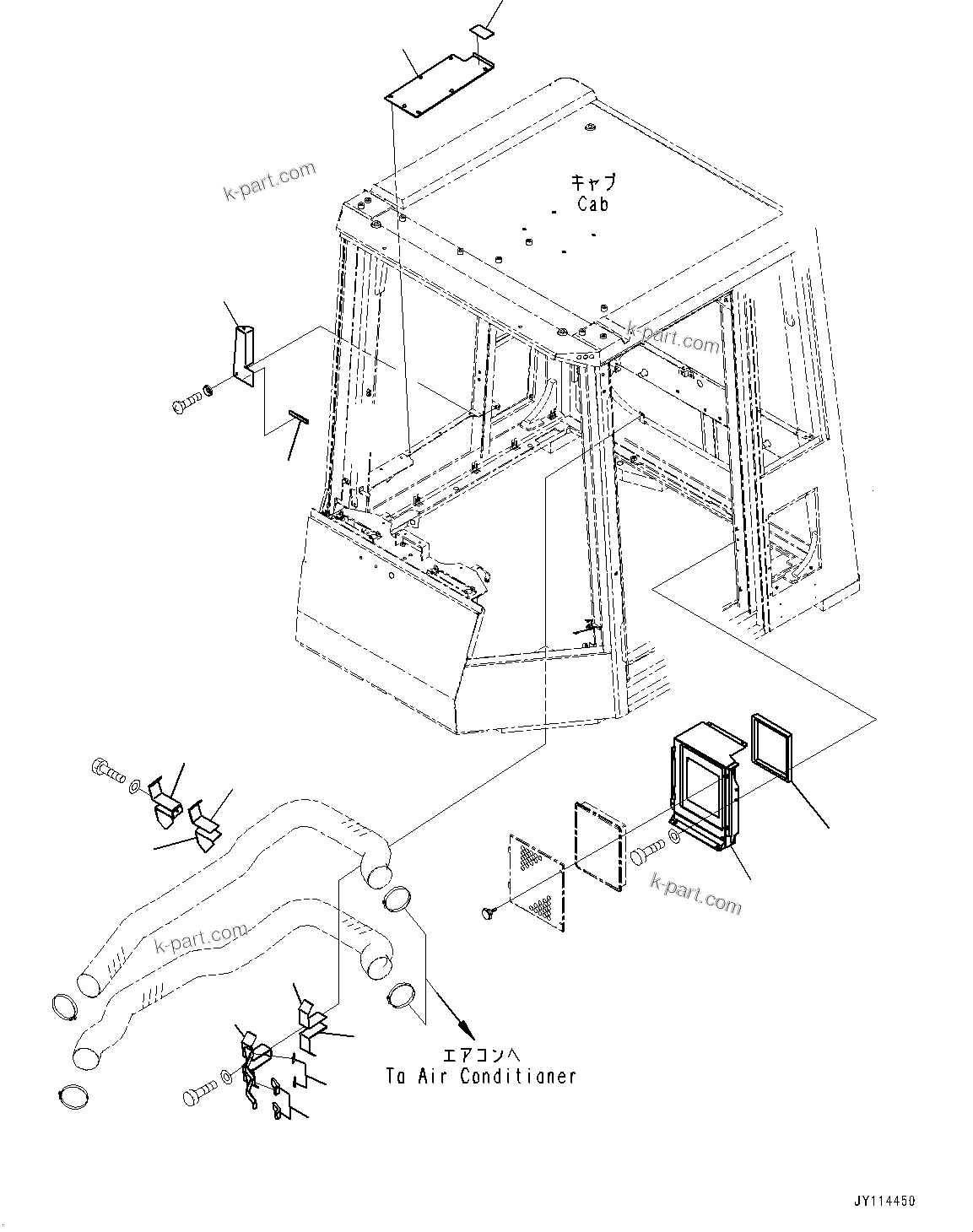 k-part.com

キャブ
Cab

k-part.com

k-part.com

k-part.com

エアコンへ
To Air Conditioner

JY114450