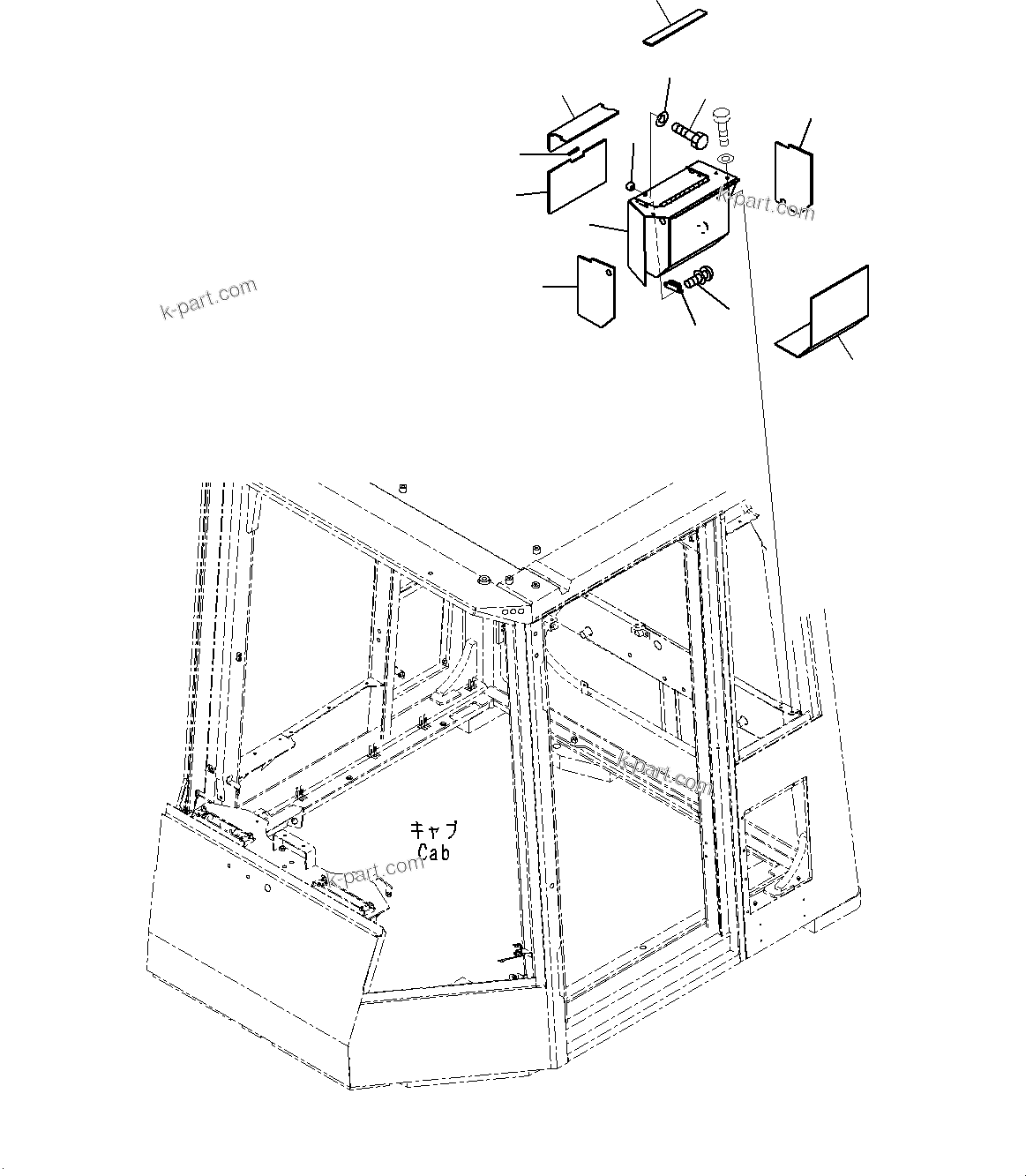 k-part.com

k-part.com

k-part.com

キャブ
Cab

k-part.com