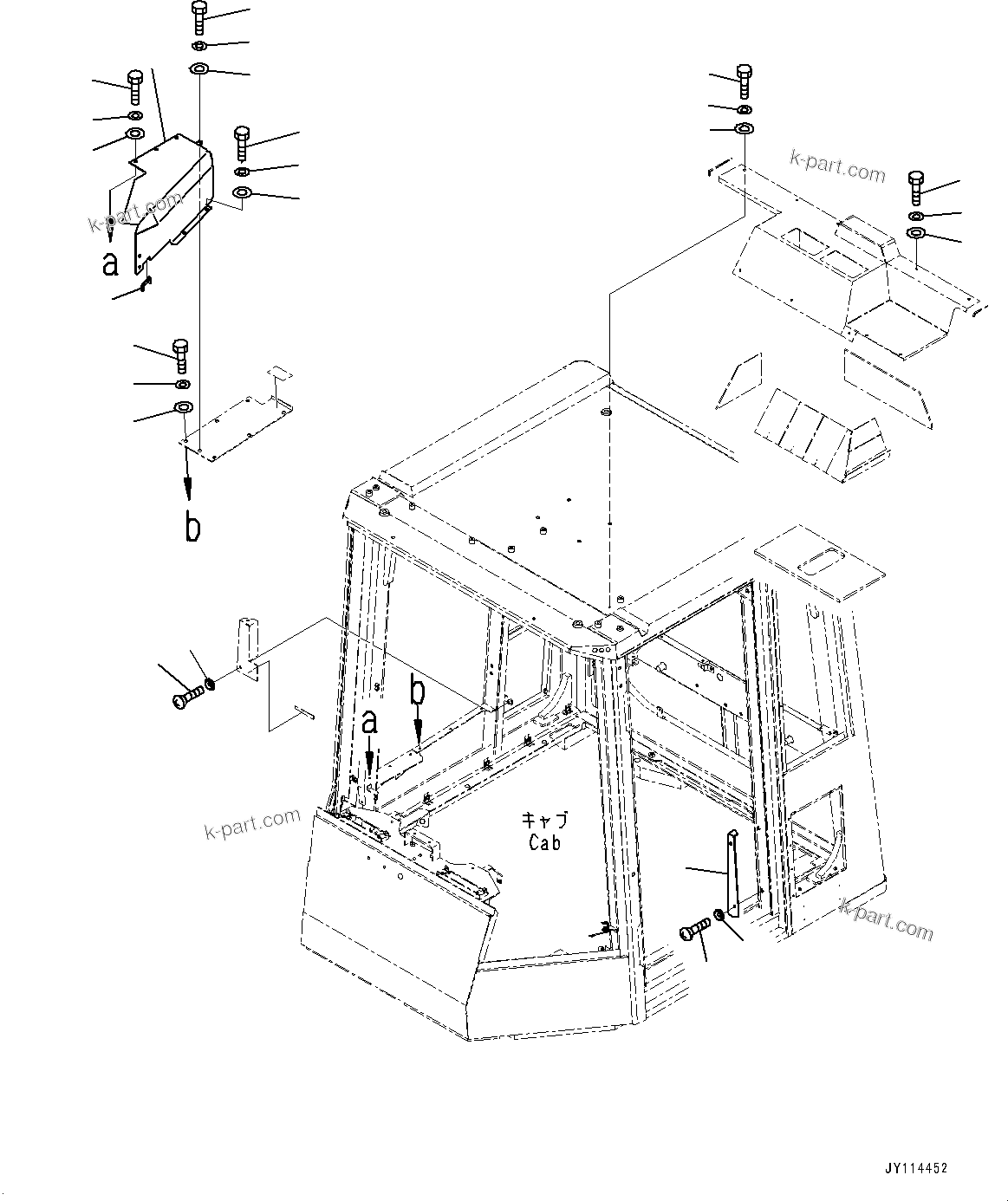 k-part.com

k-part.com

a

b

b

a

k-part.com

キャブ
Cab

k-part.com

JY114452