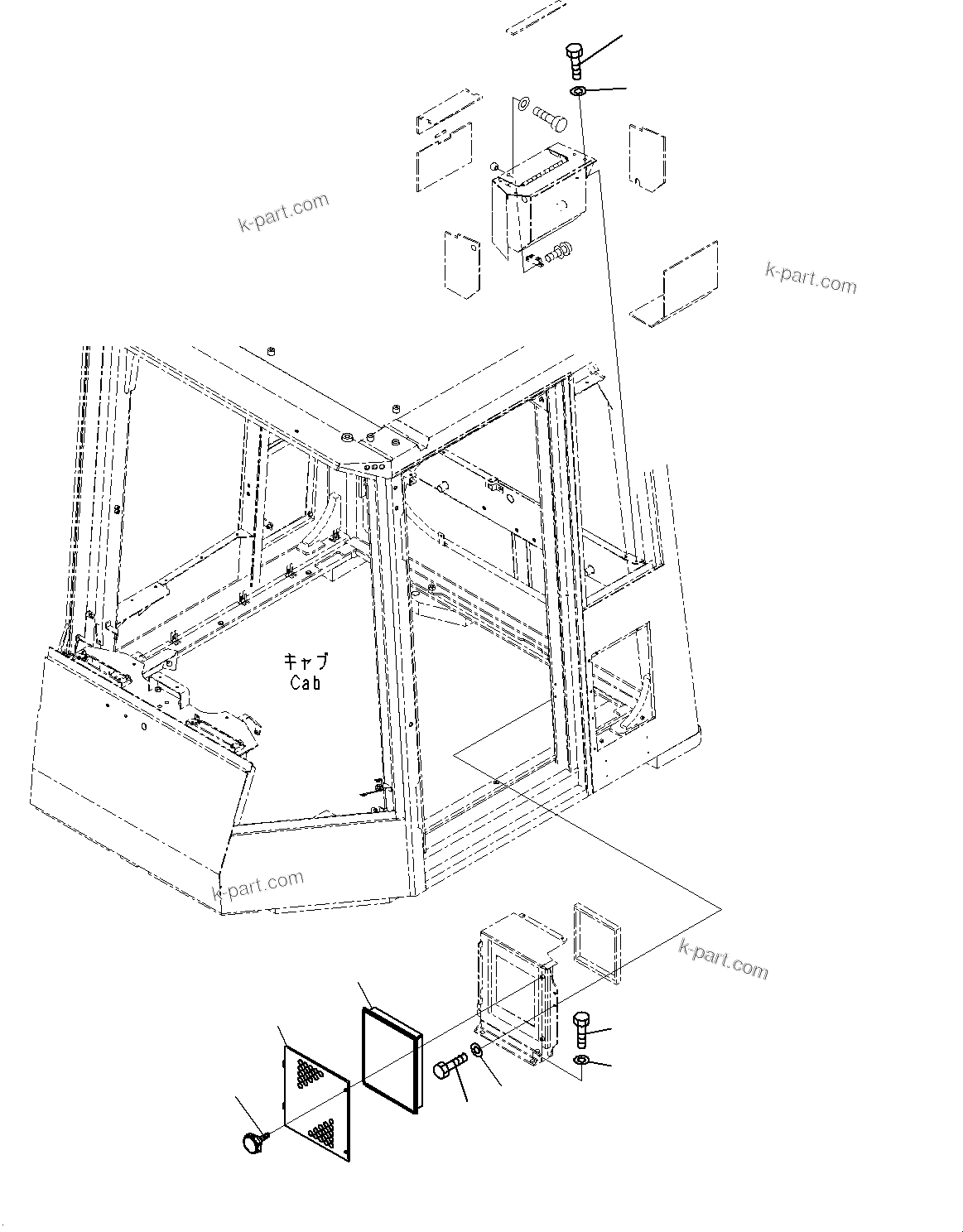 k-part.com

k-part.com

キャブ
Cab

k-part.com

k-part.com