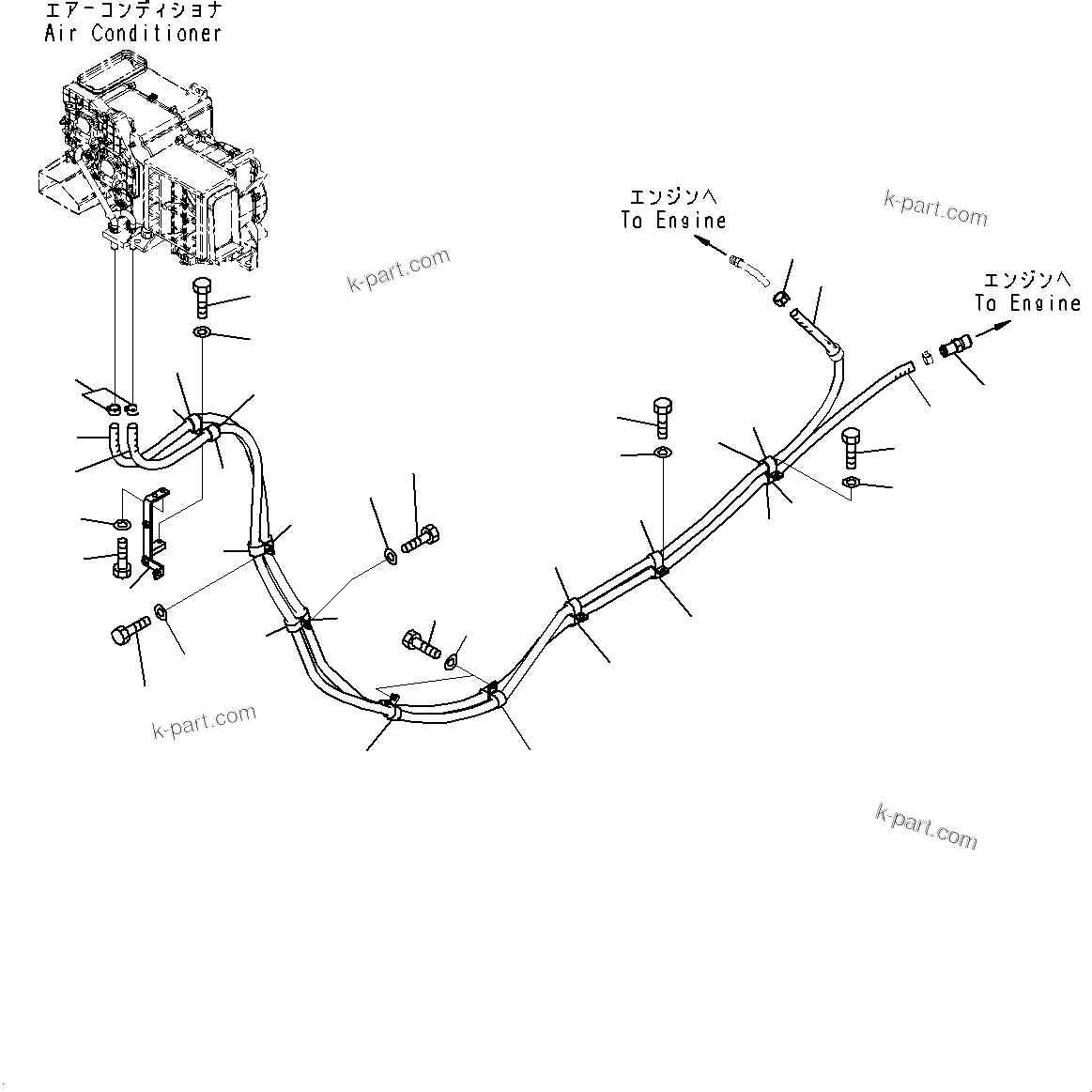 エアーコンディショナ
Air Conditioner

エンジンへ
To Engine

k-part.com

k-part.com

エンジンへ
To Engine

k-part.com

k-part.com