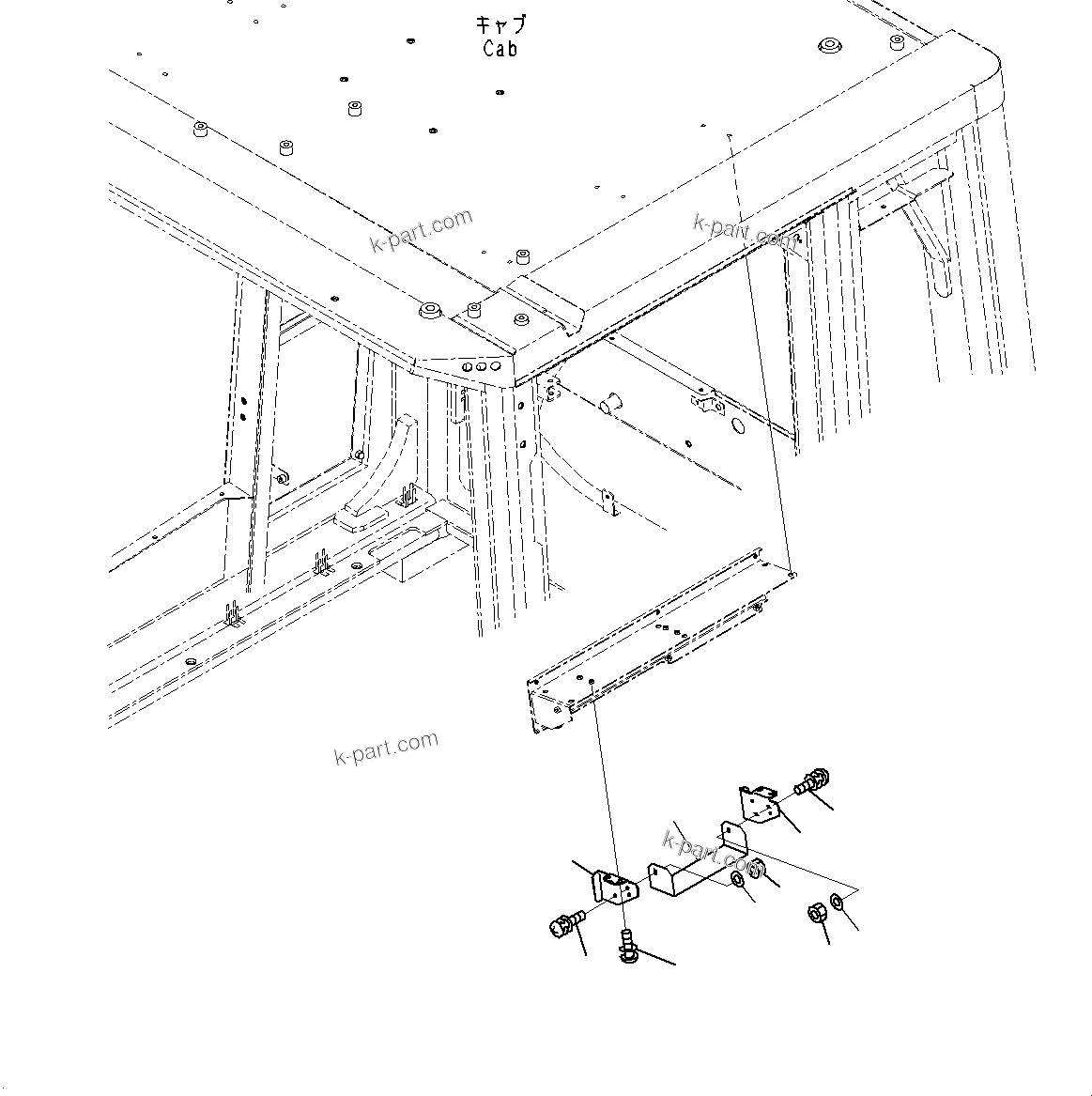 キャブ
Cab

k-part.com
k-part.com
k-part.com
k-part.com