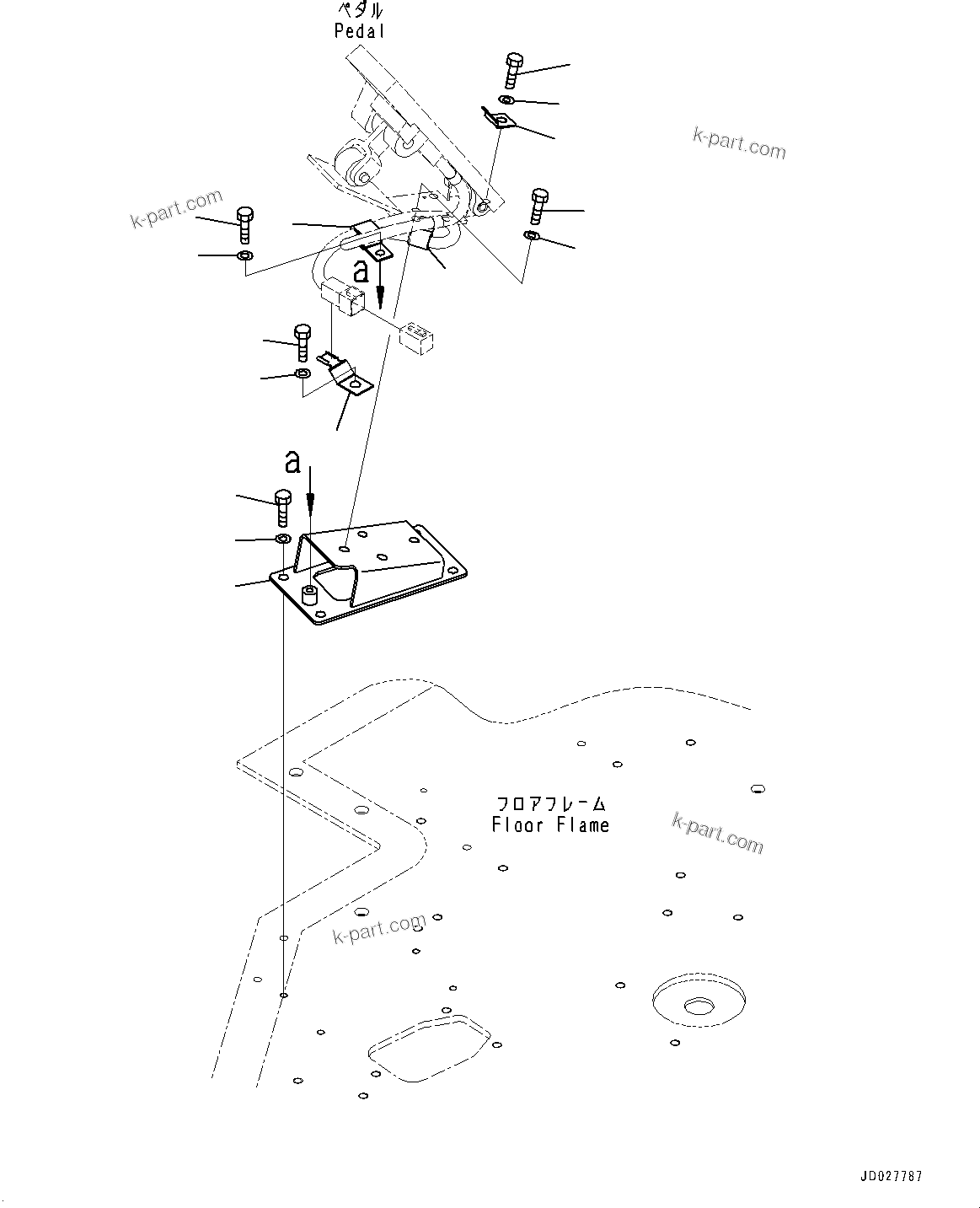 ペダル
Pedal

k-part.com

k-part.com

a

a

フロアフレーム
Floor Flame

k-part.com

k-part.com

JD027787