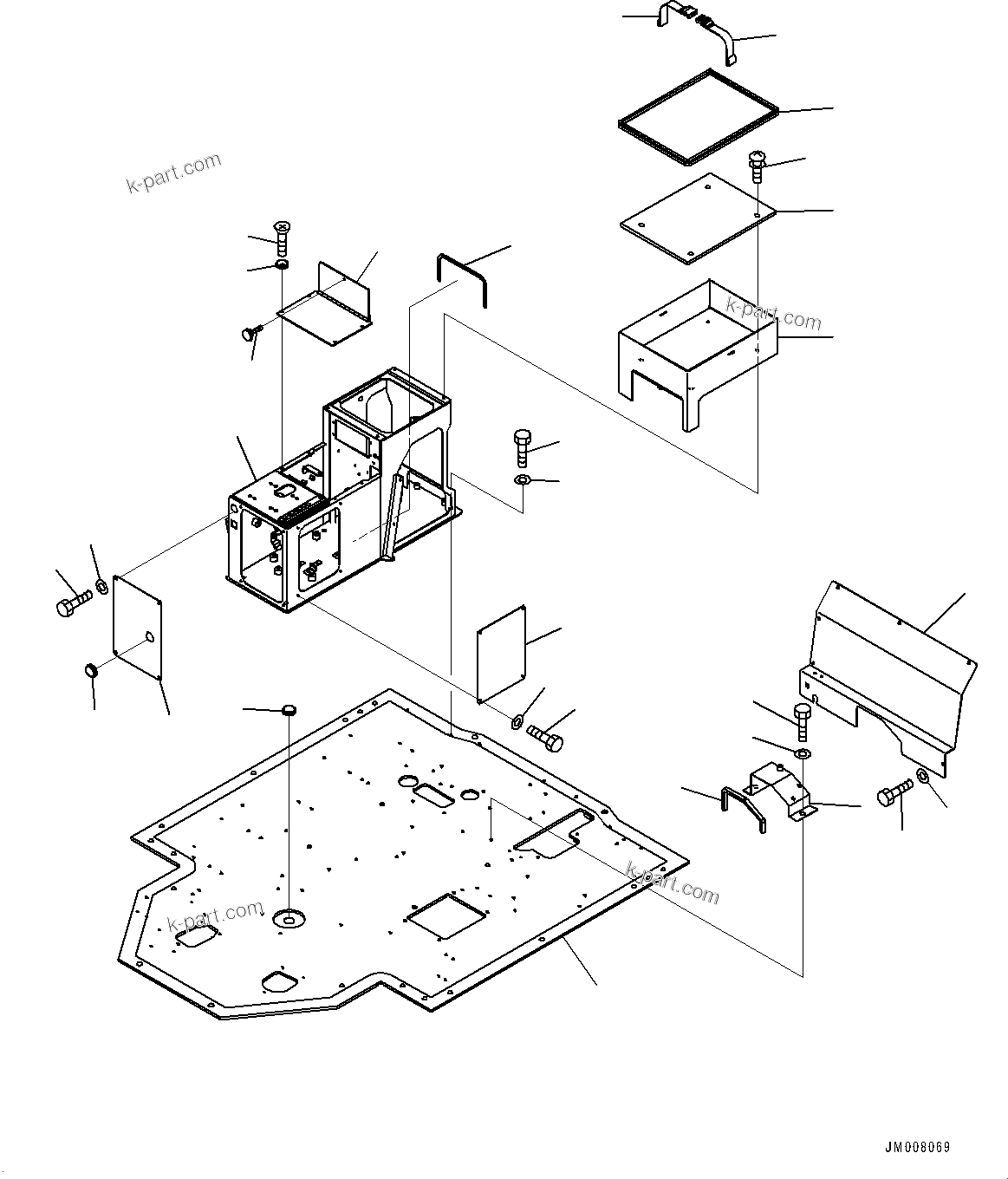 k-part.com

k-part.com

k-part.com

k-part.com

JM008069