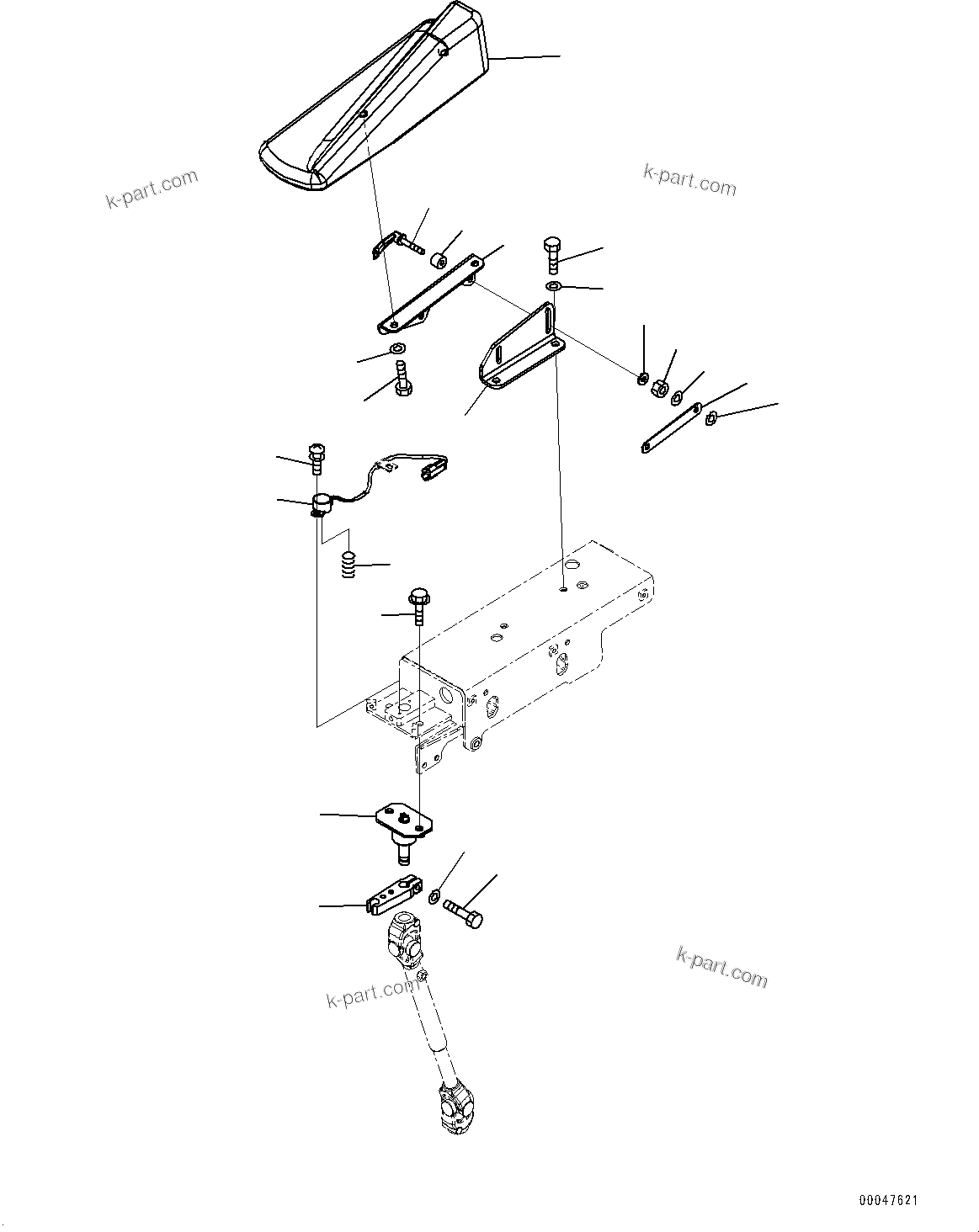 k-part.com

k-part.com

k-part.com

k-part.com

00047621