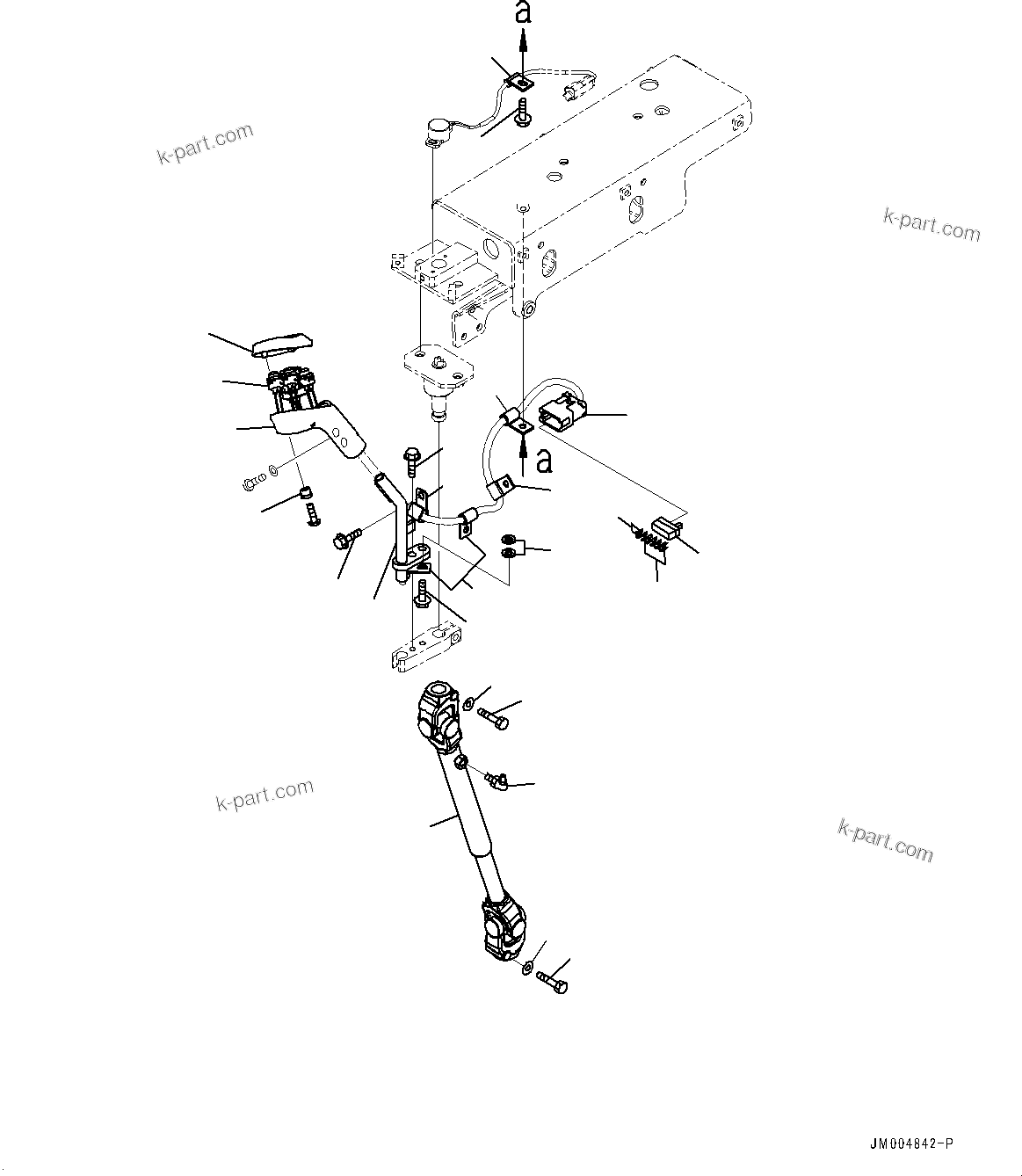 a

k-part.com

k-part.com

a

k-part.com

k-part.com

JM004842-P