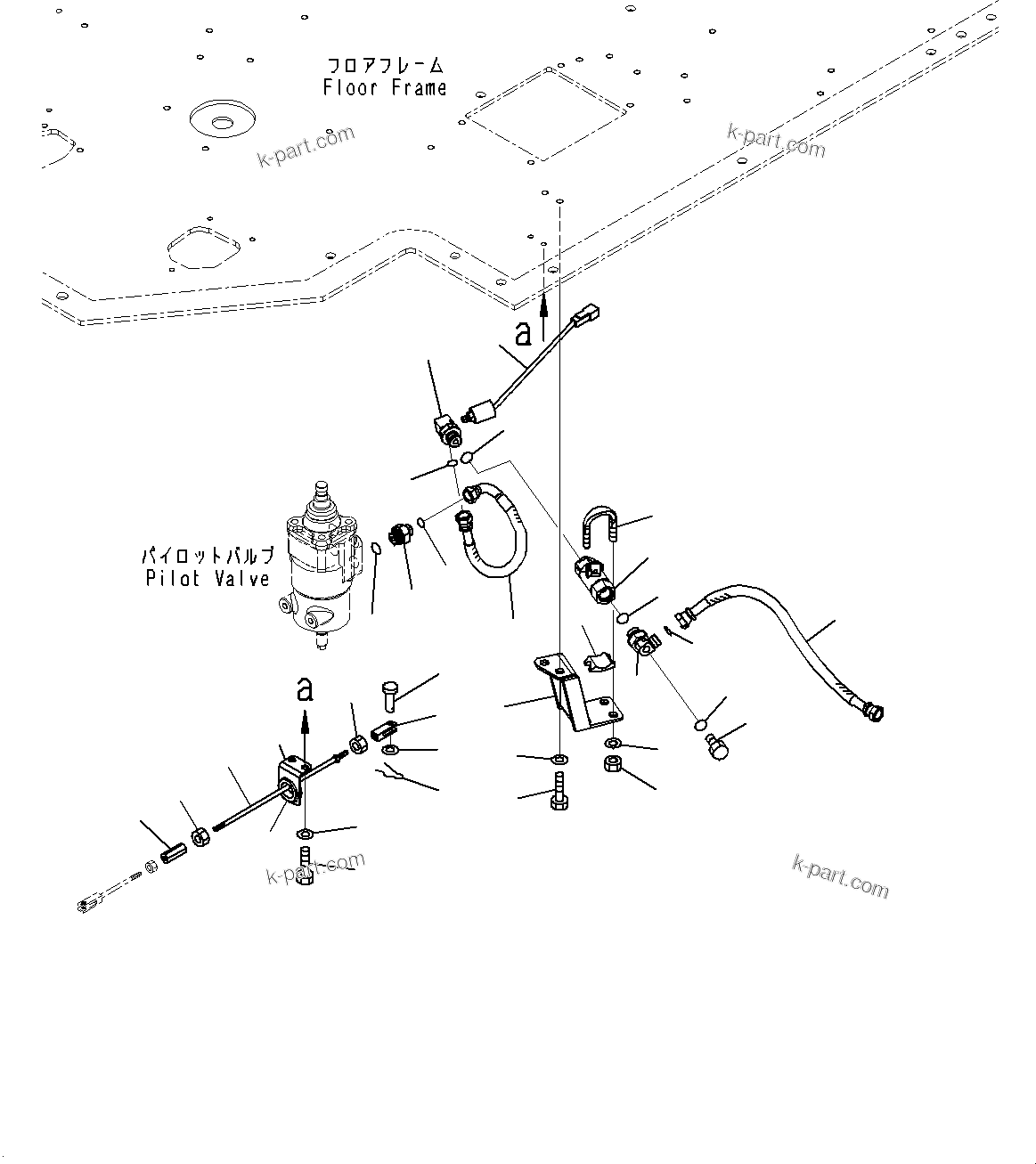 フロアフレーム
Floor Frame

k-part.com

k-part.com

a

パイロットバルブ
Pilot Valve

a

k-part.com

k-part.com