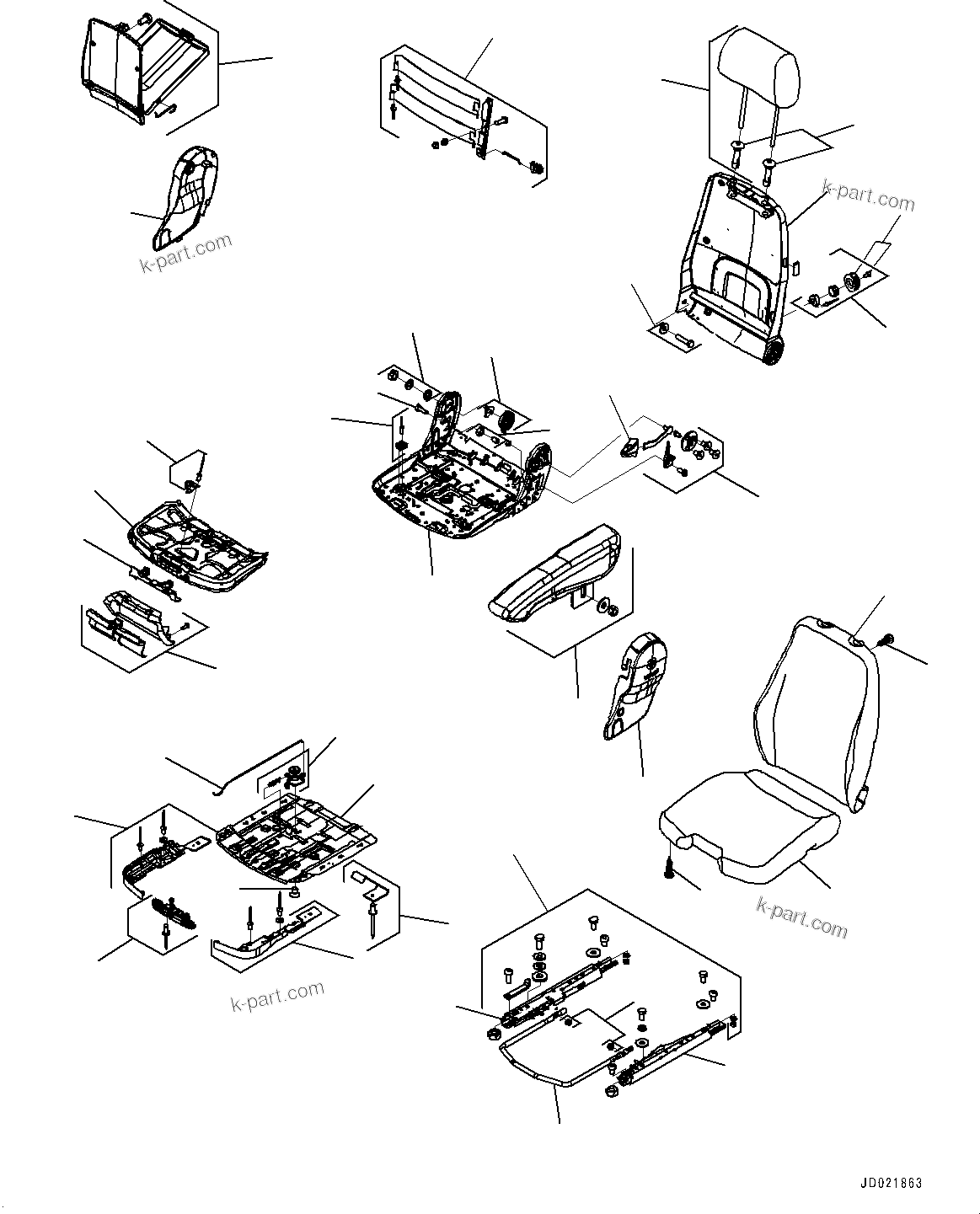 k-part.com

k-part.com

k-part.com

k-part.com

JD021863