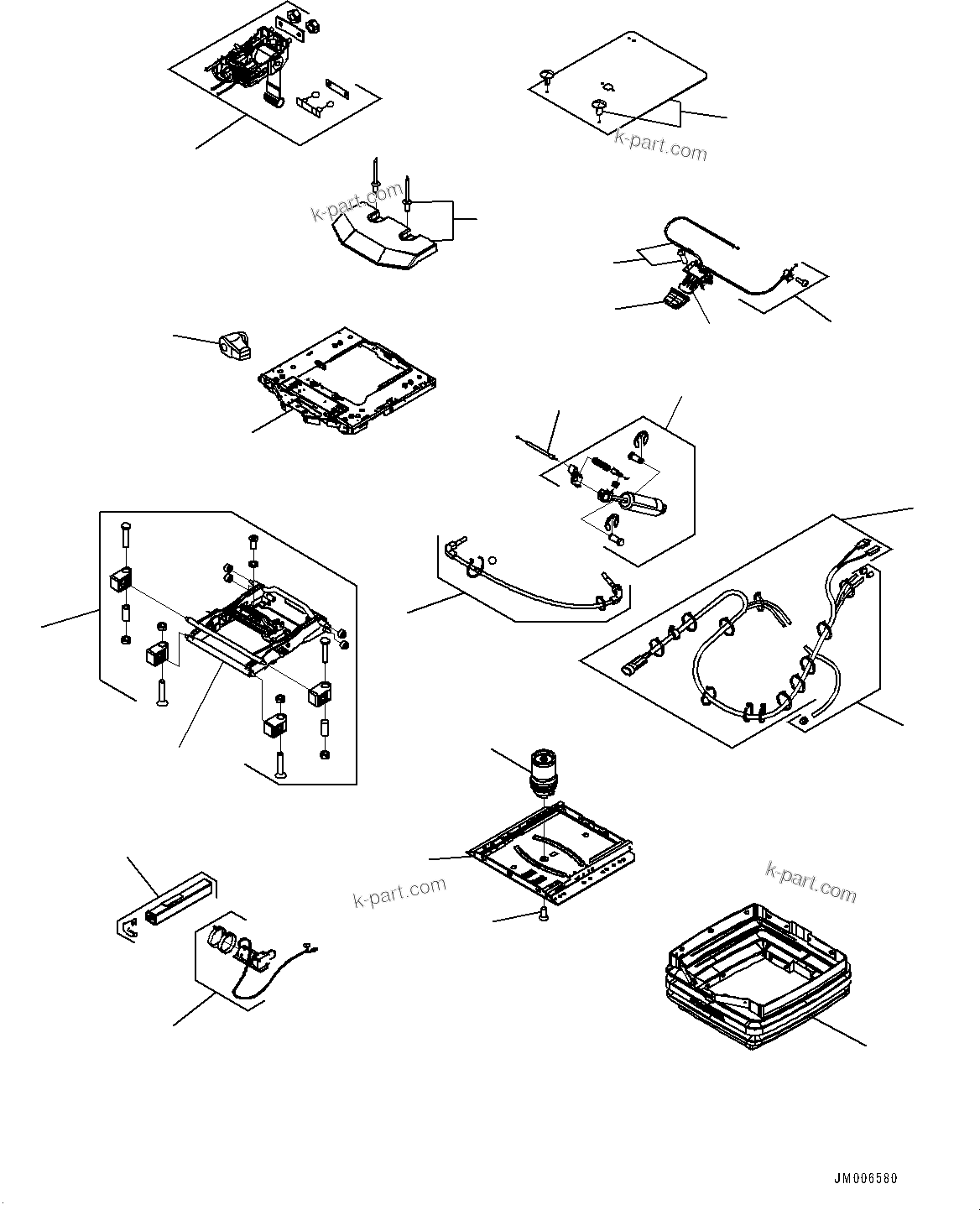 k-part.com

k-part.com

k-part.com

k-part.com

JM006580