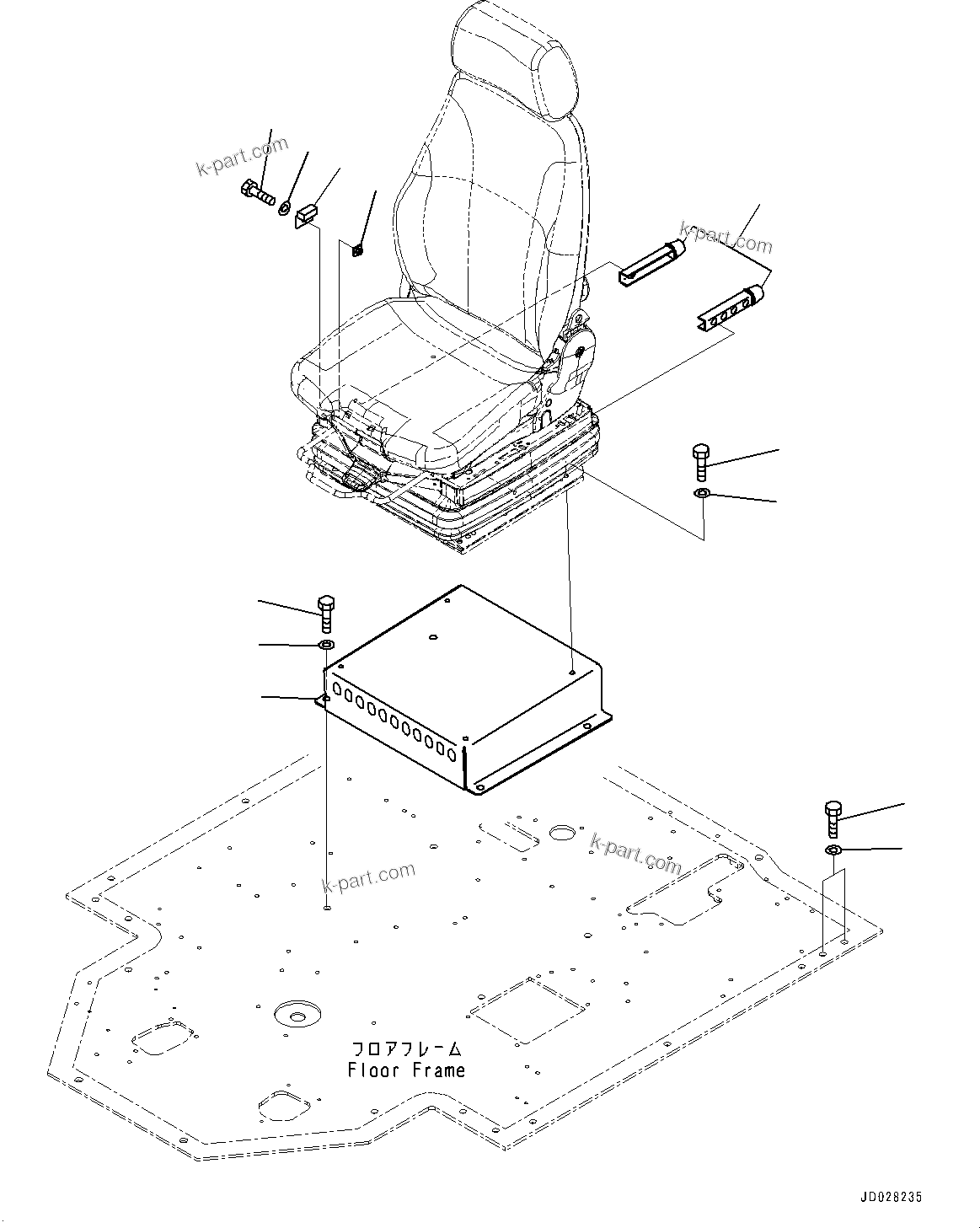 k-part.com

k-part.com

k-part.com

k-part.com

フロアフレーム
Floor Frame

JD028235