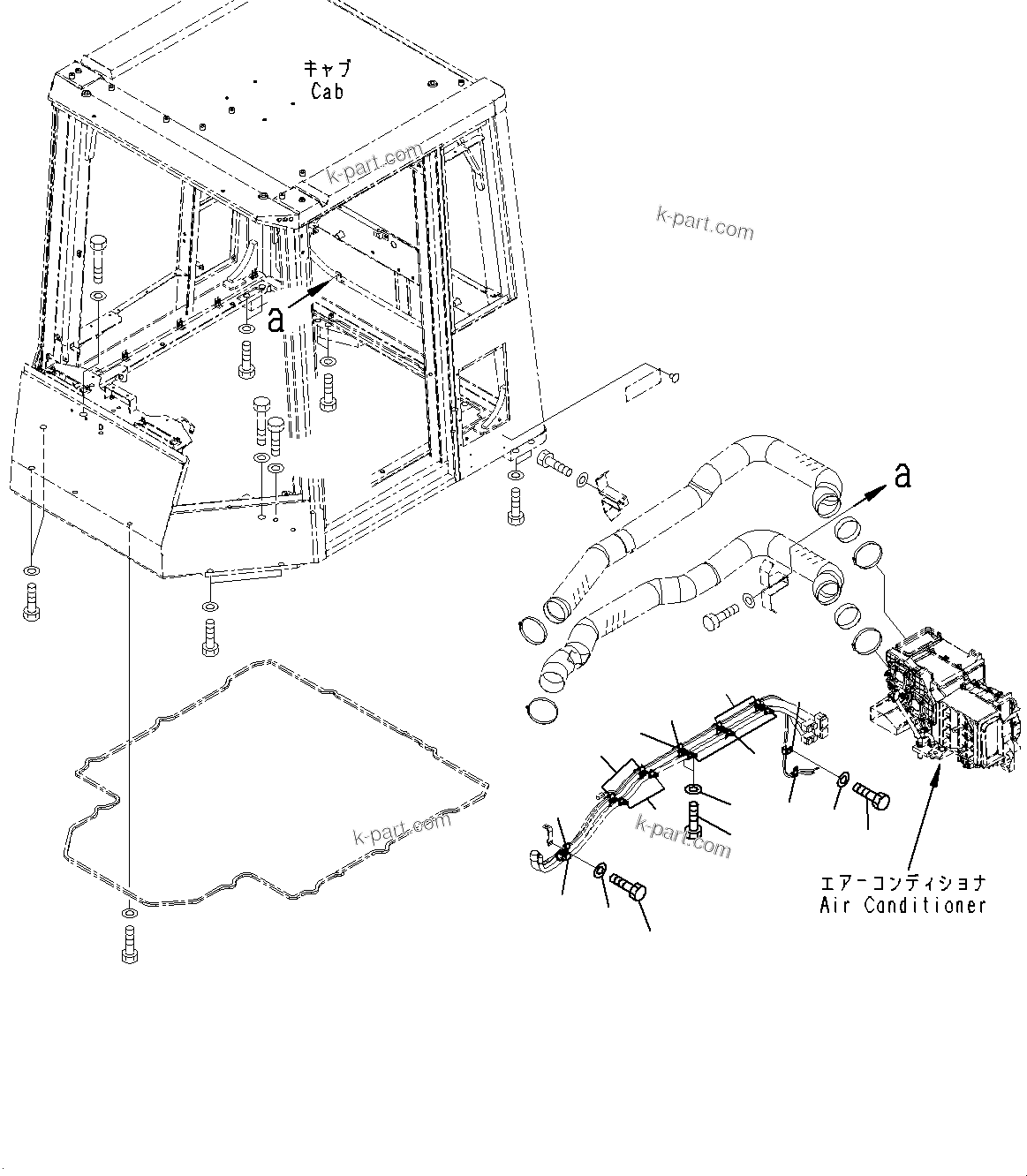 キャブ
Cab

k-part.com

k-part.com

a

a

k-part.com

k-part.com

エアーコンディショナ
Air Conditioner