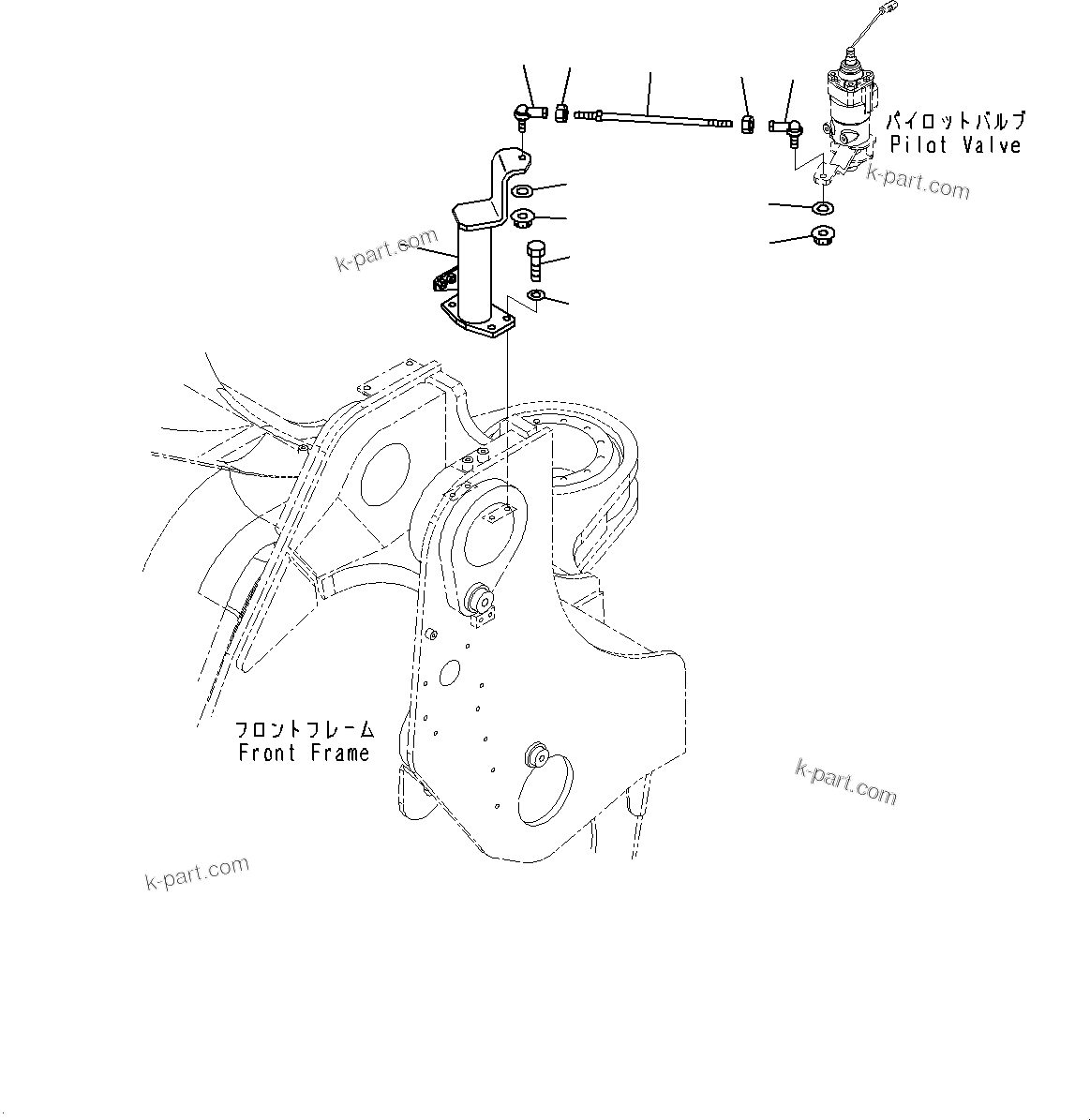 パイロットバルブ
Pilot Valve

k-part.com

k-part.com

フロントフレーム
Front Frame

k-part.com

k-part.com