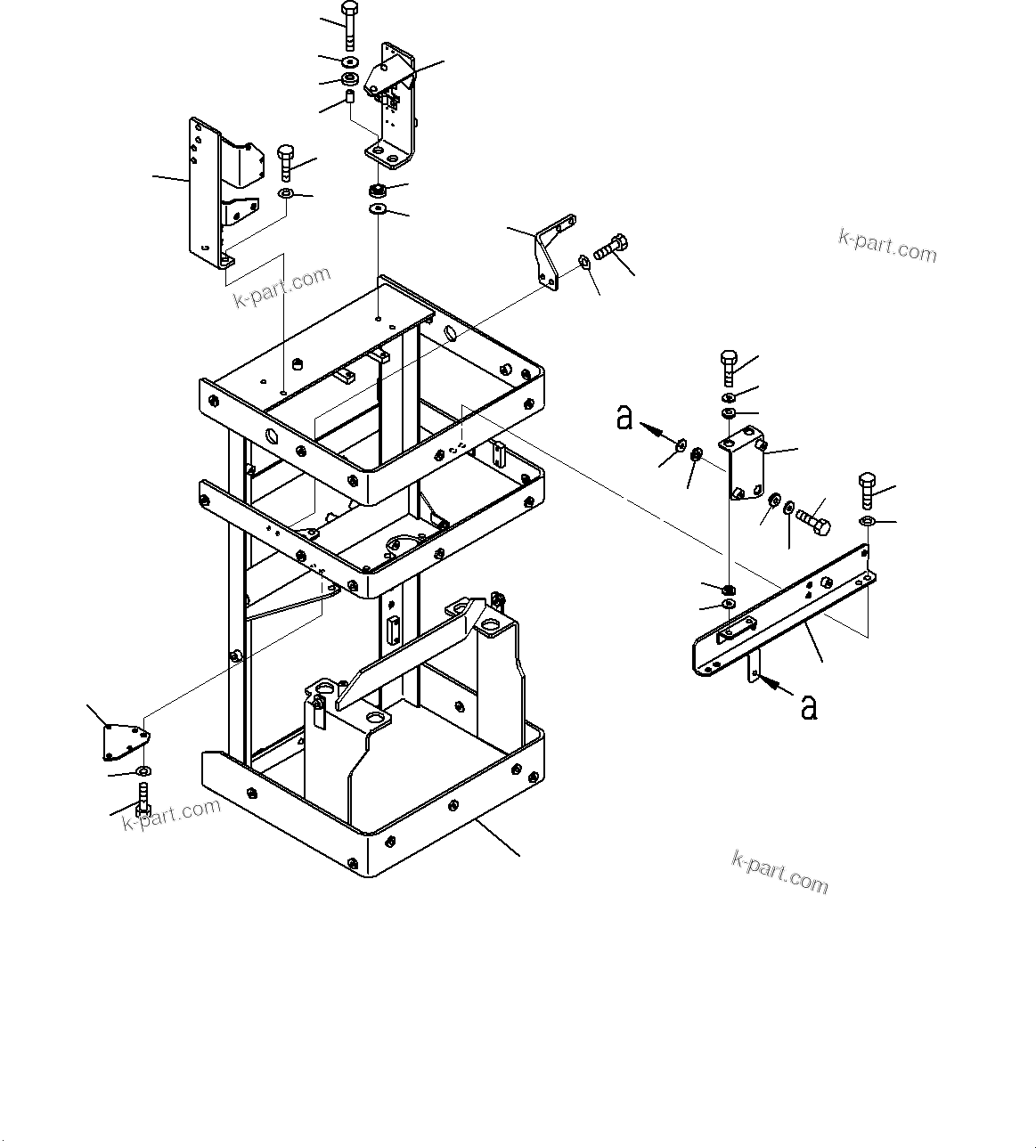 k-part.com

k-part.com

a

a

k-part.com

k-part.com