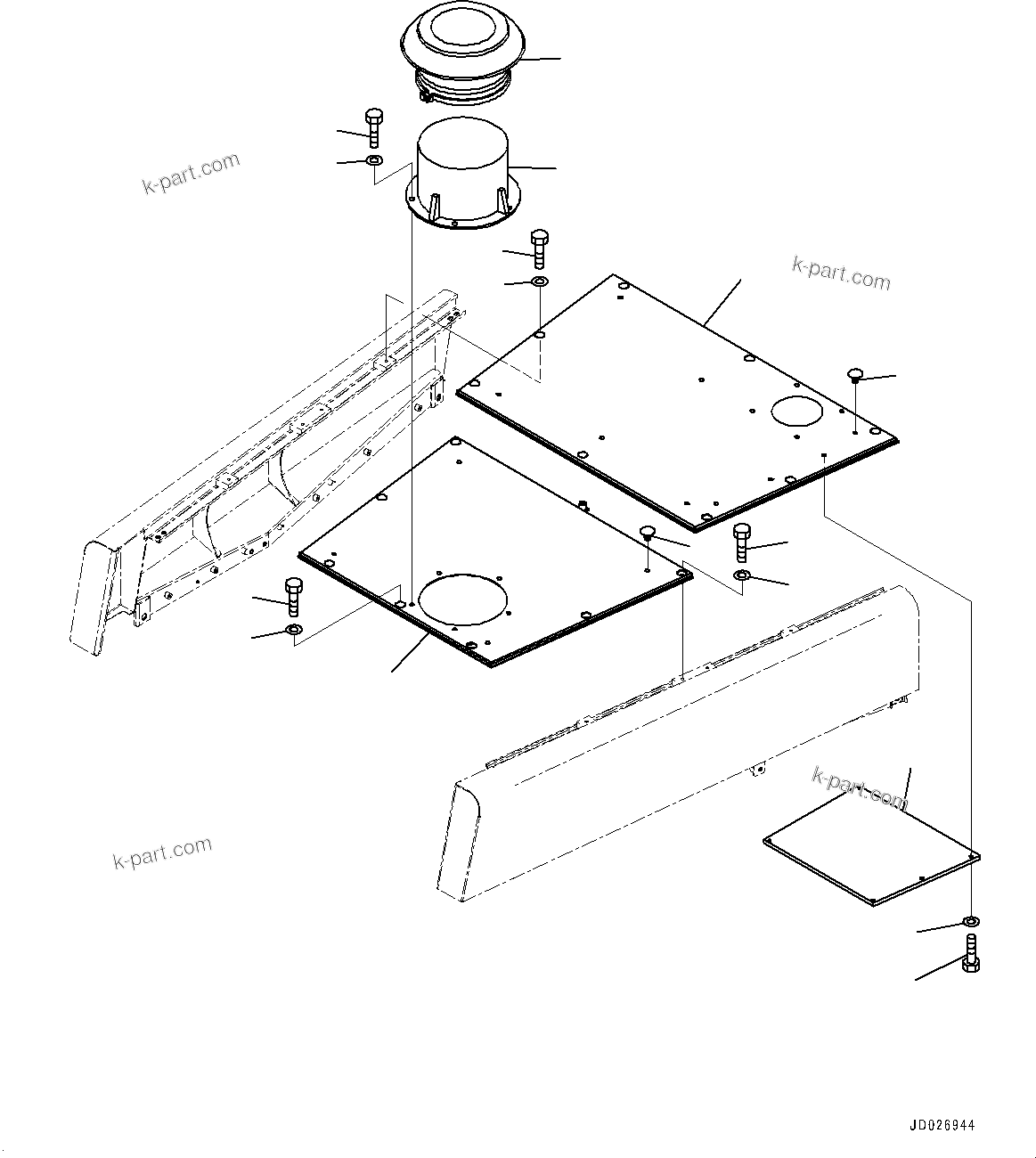 k-part.com

k-part.com

k-part.com

k-part.com

JD026944