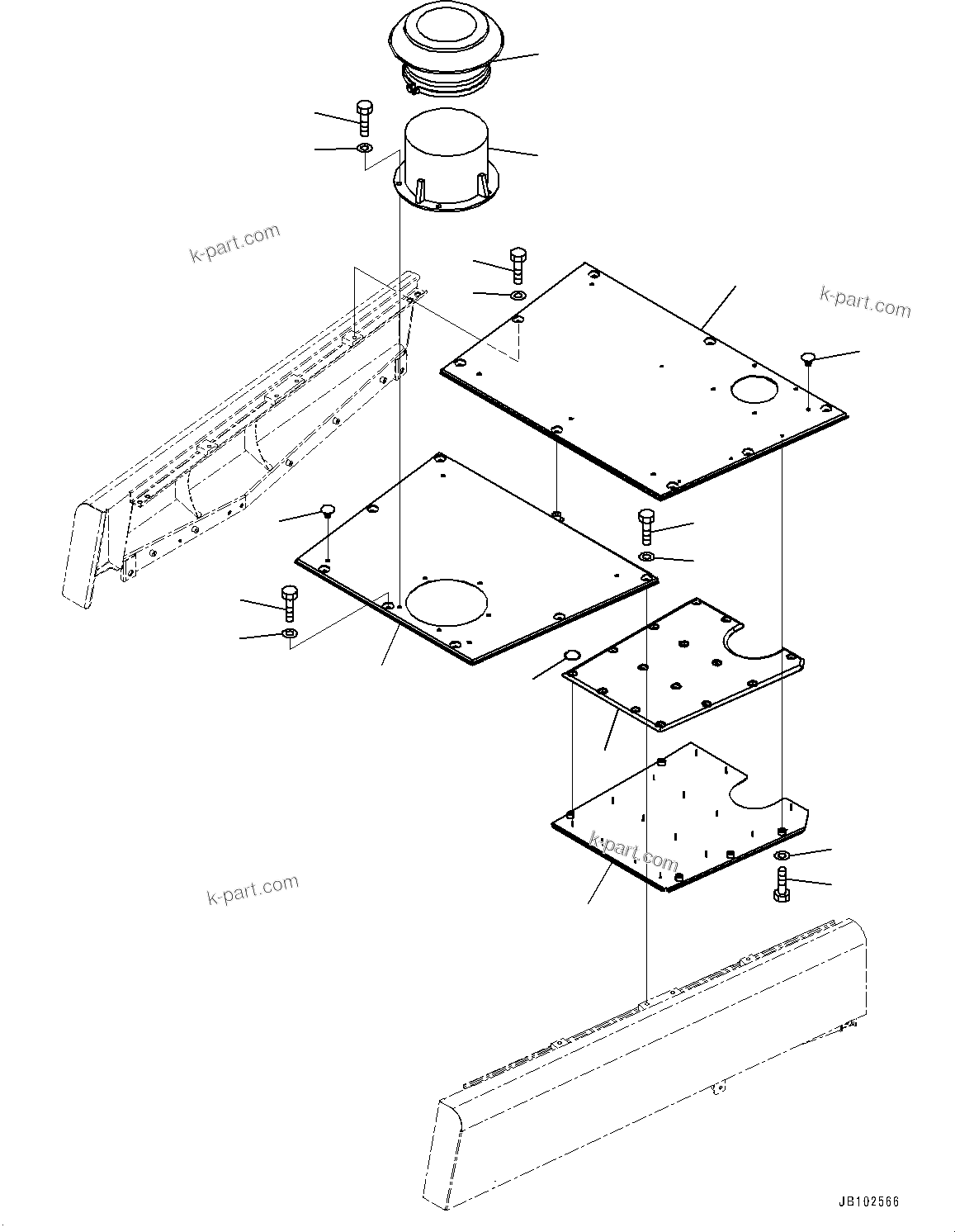 k-part.com

k-part.com

k-part.com

k-part.com

JB102566