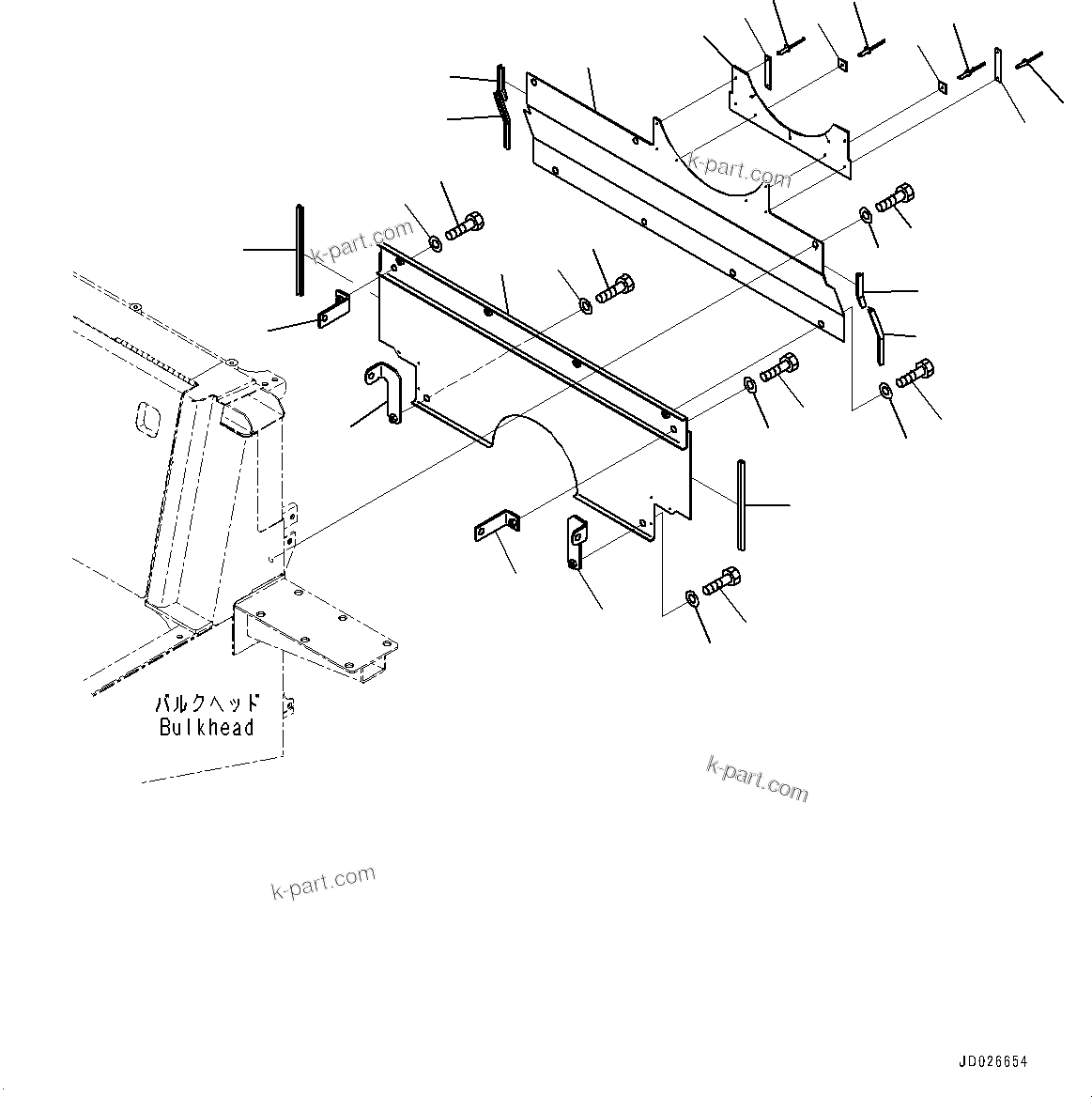 k-part.com

k-part.com

バルクヘッド
Bulkhead

k-part.com

k-part.com

JD026654