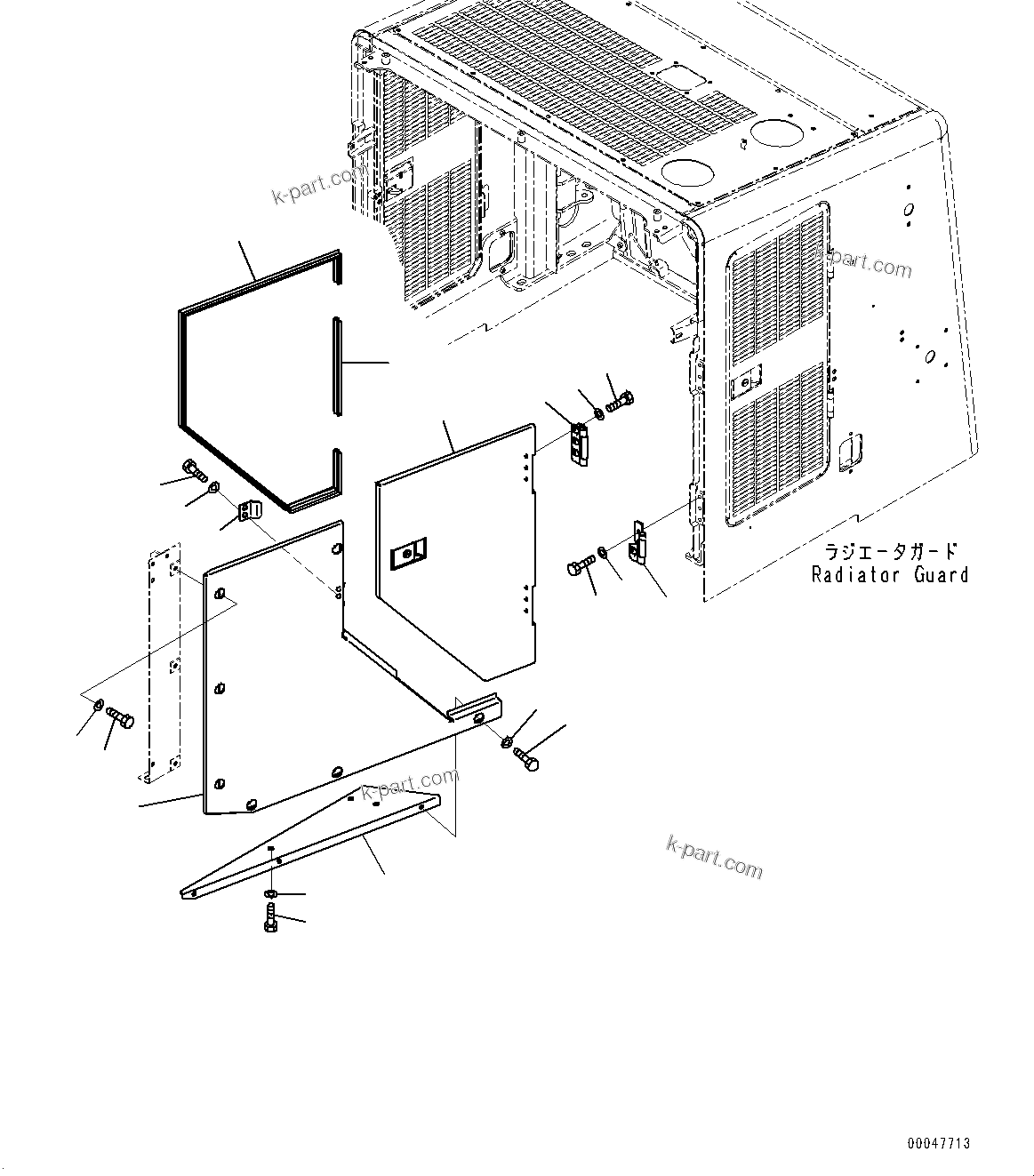 k-part.com

k-part.com

ラジエータガード
Radiator Guard

k-part.com

k-part.com

00047713