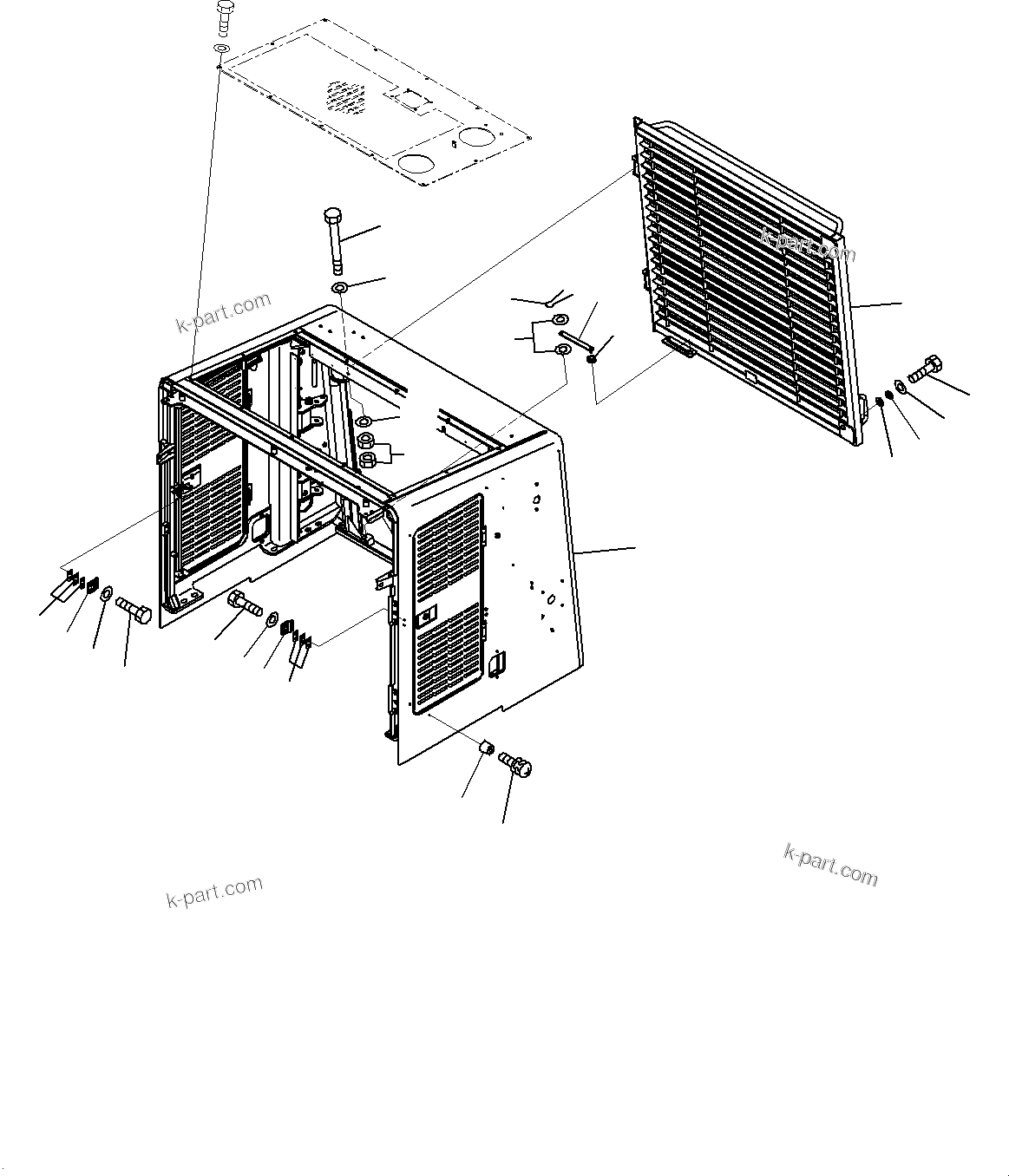 k-part.com

k-part.com

k-part.com

k-part.com