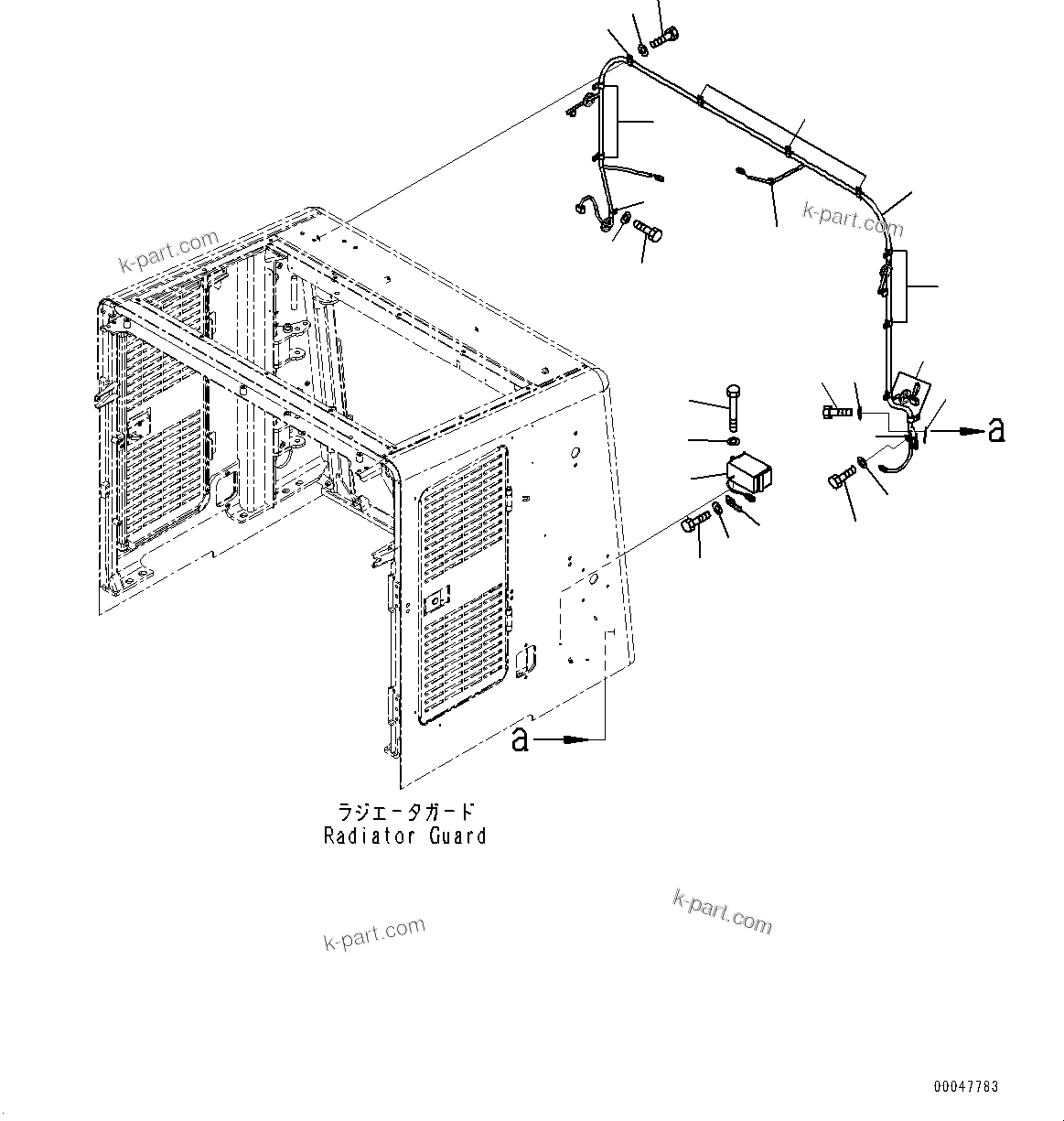 k-part.com

k-part.com

a

a

ラジエータガード
Radiator Guard

k-part.com

k-part.com

00047783